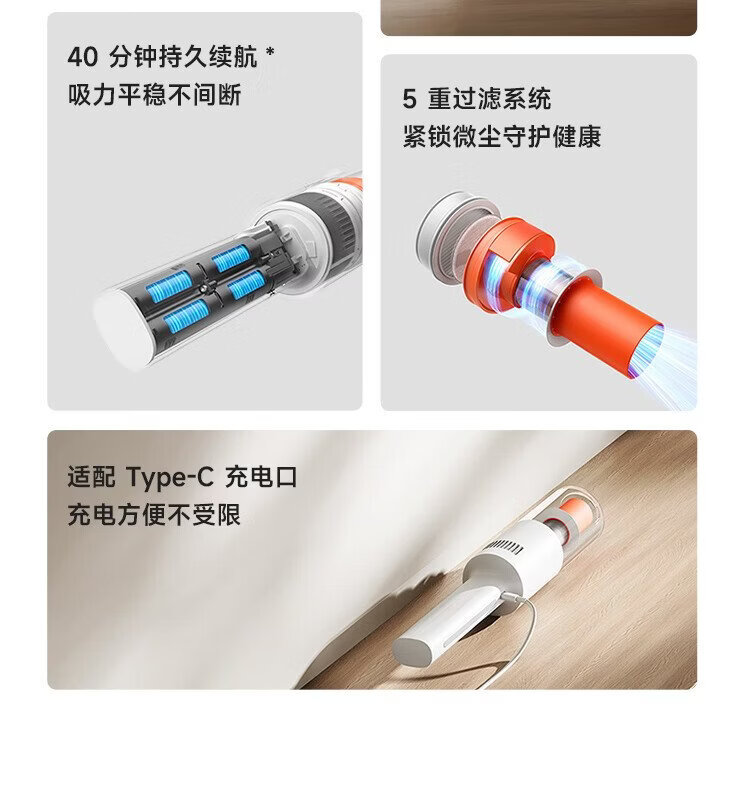 40 分钟持久续航 *
吸力平稳不间断

5 重过滤系统
紧锁微尘守护健康

适配 Type-C 充电口
充电方便不受限