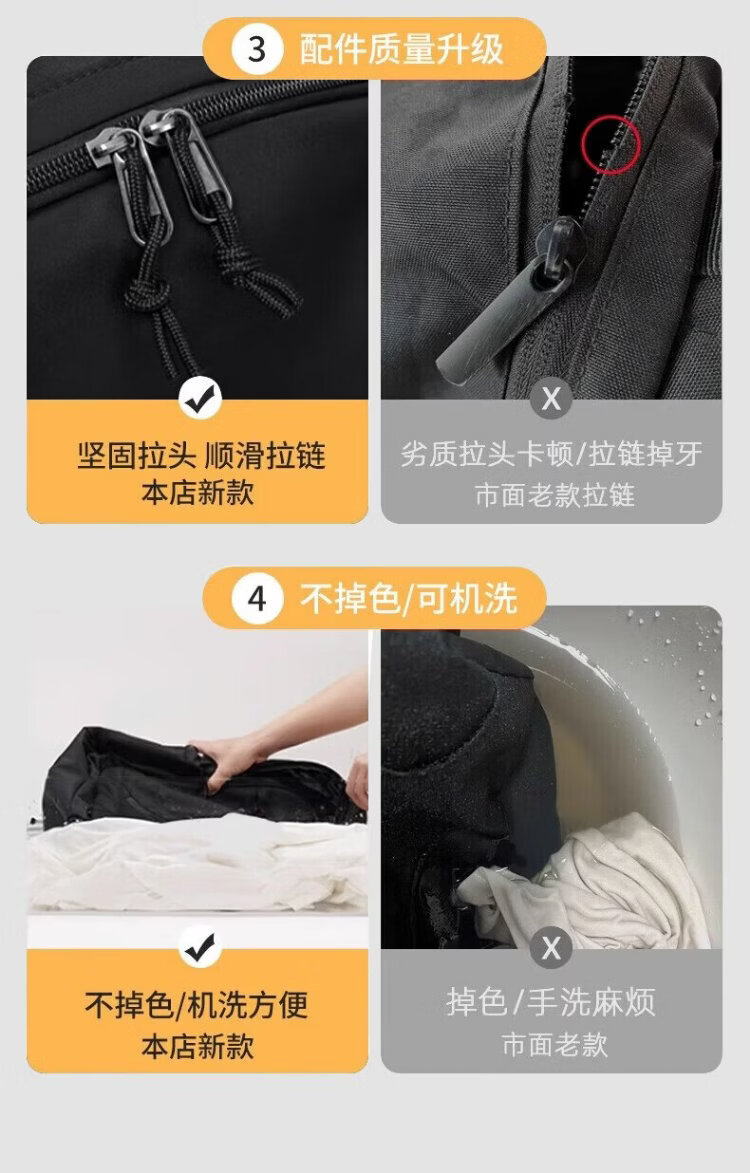 3 配件质量升级

✔
坚固拉头 顺滑拉链
本店新款

X
劣质拉头卡顿/拉链掉牙
市面老款拉链

4 不掉色/可机洗

✔
不掉色/机洗方便
本店新款

X
掉色/手洗麻烦
市面老款