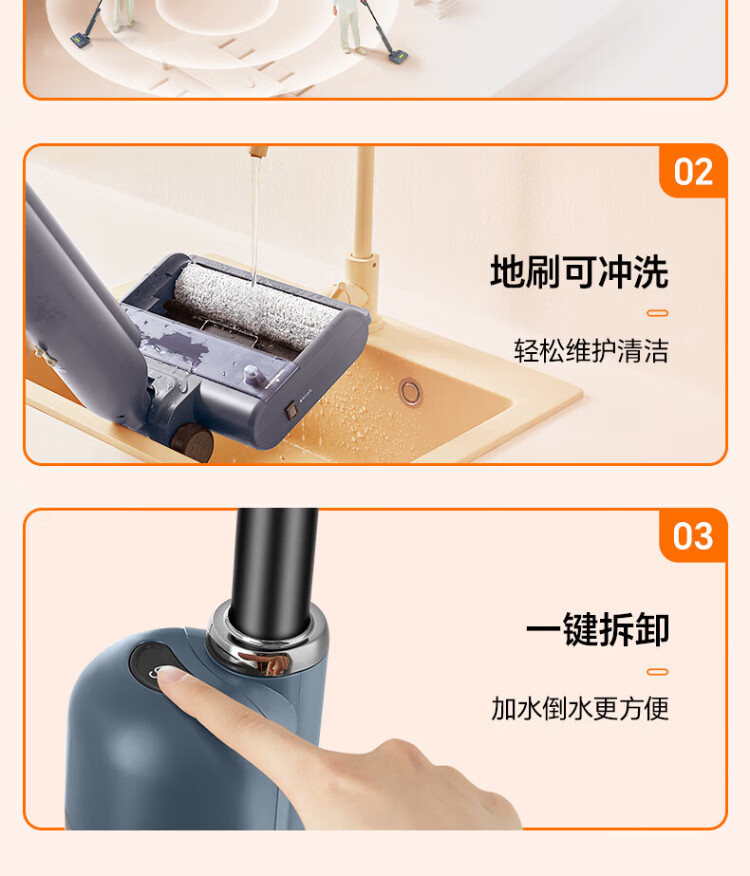 02

地刷可冲洗

轻松维护清洁

03

一键拆卸

加水倒水更方便