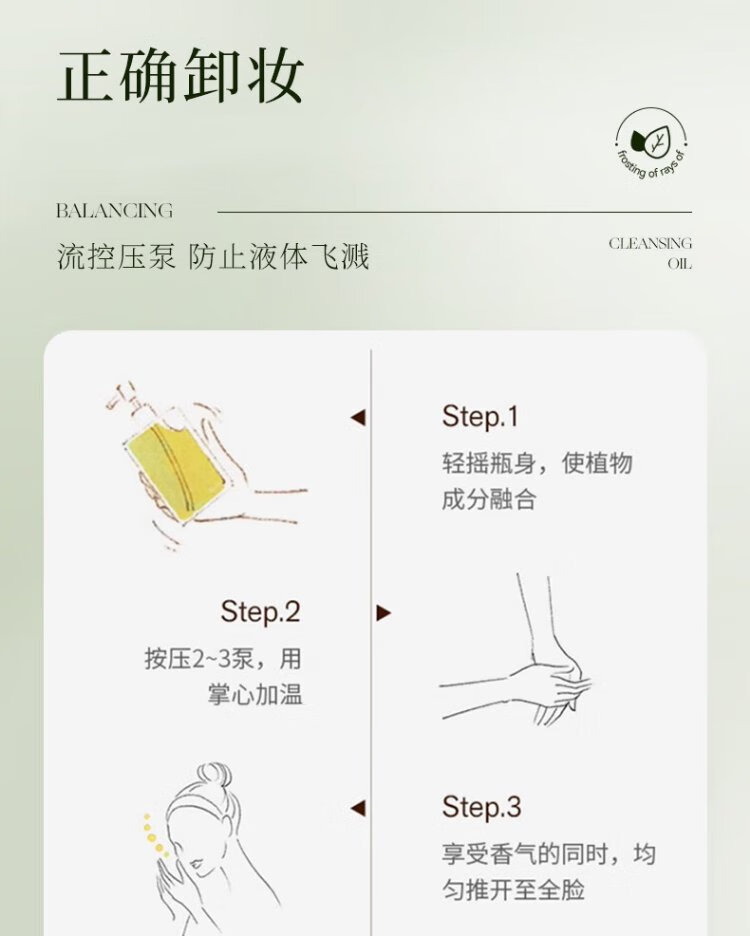 正确卸妆

frosting of rays of

BALANCING

流控压泵 防止液体飞溅

CLEANSING
OIL

Step.1
轻摇瓶身，使植物成分融合

Step.2
按压2~3泵，用掌心加温

Step.3
享受香气的同时，均匀推开至全脸