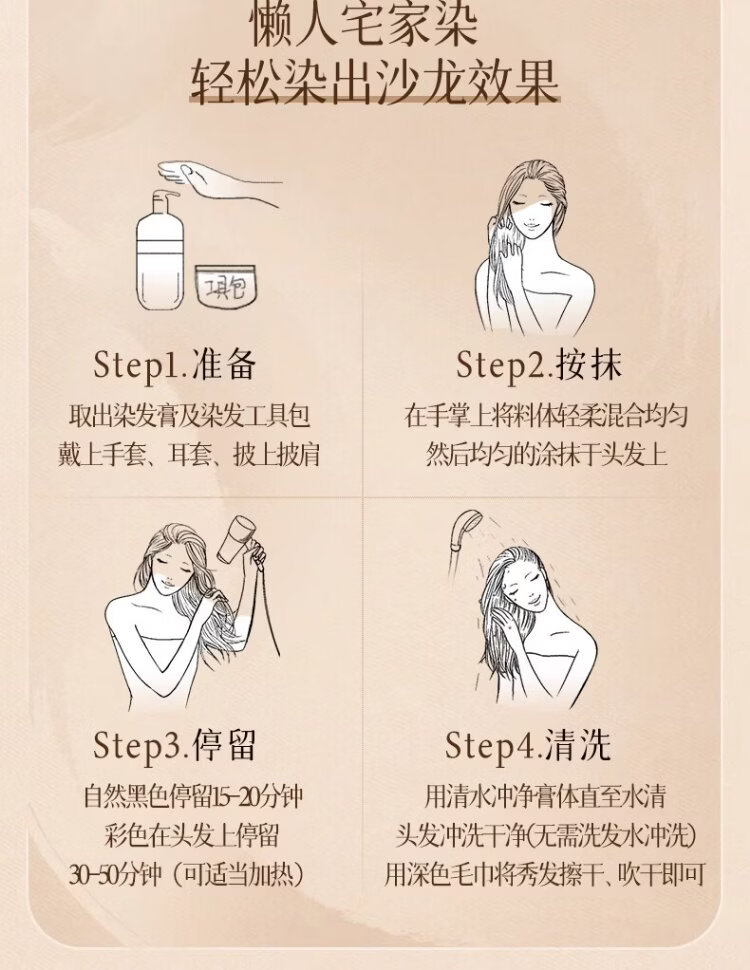 懒人宅家染
轻松染出沙龙效果

工具包

Step1.准备
取出染发膏及染发工具包
戴上手套、耳套、披上披肩

Step2.按抹
在手掌上将料体轻柔混合均匀
然后均匀的涂抹于头发上

Step3.停留
自然黑色停留15-20分钟
彩色在头发上停留
30-50分钟（可适当加热）

Step4.清洗
用清水冲净膏体直至水清
头发冲洗干净(无需洗发水冲洗)
用深色毛巾将秀发擦干、吹干即可