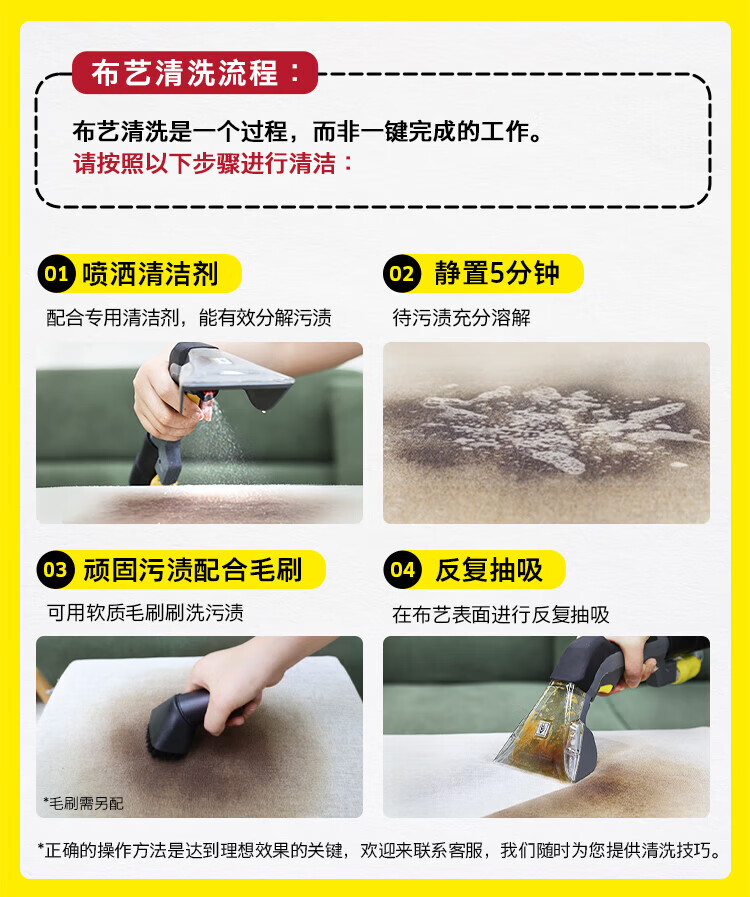 布艺清洗流程：

布艺清洗是一个过程，而非一键完成的工作。
请按照以下步骤进行清洁：

01 喷洒清洁剂
配合专用清洁剂，能有效分解污渍

02 静置5分钟
待污渍充分溶解

03 顽固污渍配合毛刷
可用软质毛刷刷洗污渍

*毛刷需另配

04 反复抽吸
在布艺表面进行反复抽吸

*正确的操作方法是达到理想效果的关键，欢迎来联系客服，我们随时为您提供清洗技巧。