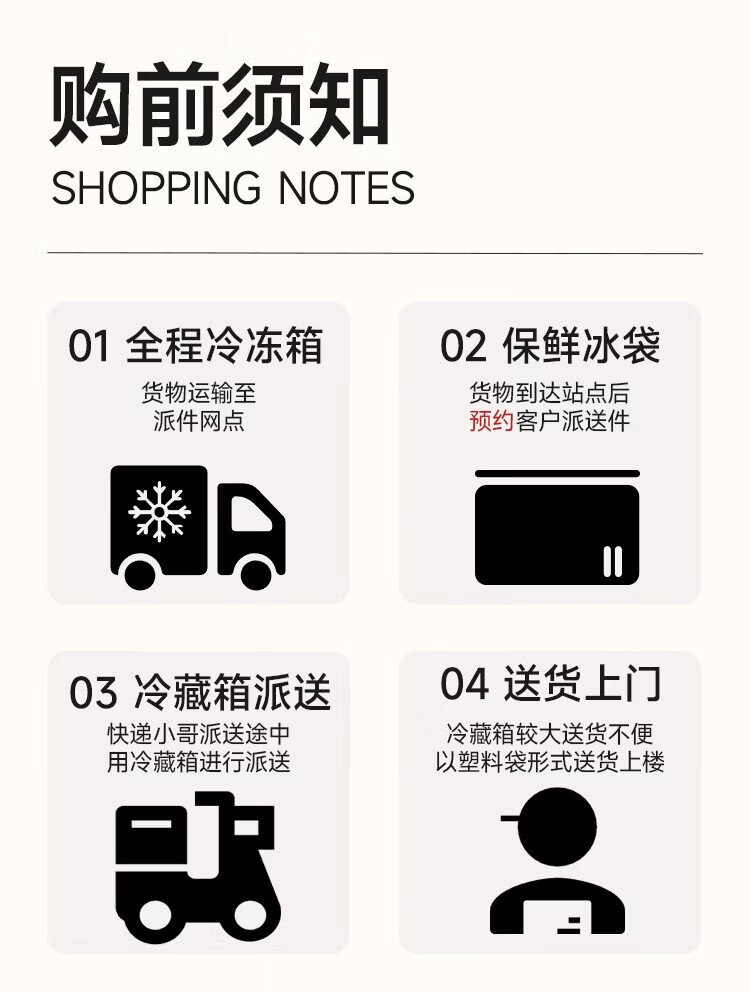 购前须知
SHOPPING NOTES

01 全程冷冻箱
货物运输至
派件网点

02 保鲜冰袋
货物到达站点后
预约客户派送件

03 冷藏箱派送
快递小哥派送途中
用冷藏箱进行派送

04 送货上门
冷藏箱较大送货不便
以塑料袋形式送货上楼