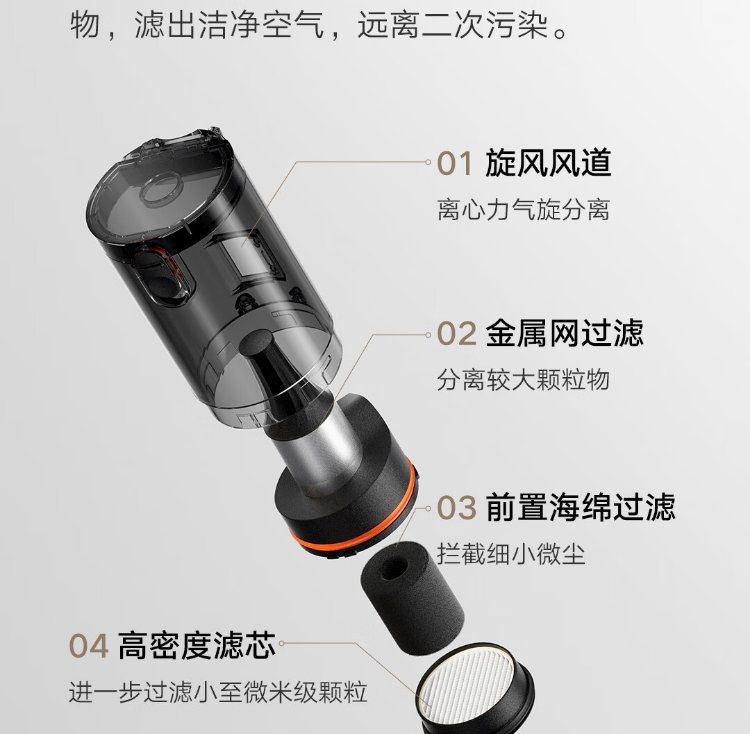 物，滤出洁净空气，远离二次污染。

01 旋风风道
离心力气旋分离

02 金属网过滤
分离较大颗粒物

03 前置海绵过滤
拦截细小微尘

04 高密度滤芯
进一步过滤小至微米级颗粒