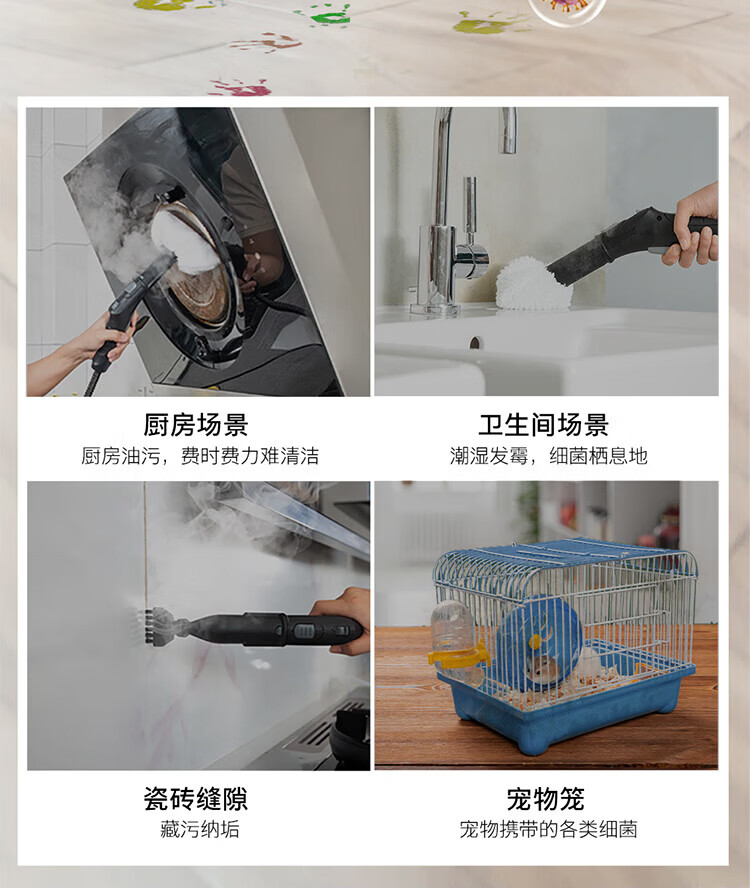 厨房场景
厨房油污，费时费力难清洁

卫生间场景
潮湿发霉，细菌栖息地

瓷砖缝隙
藏污纳垢

宠物笼
宠物携带的各类细菌