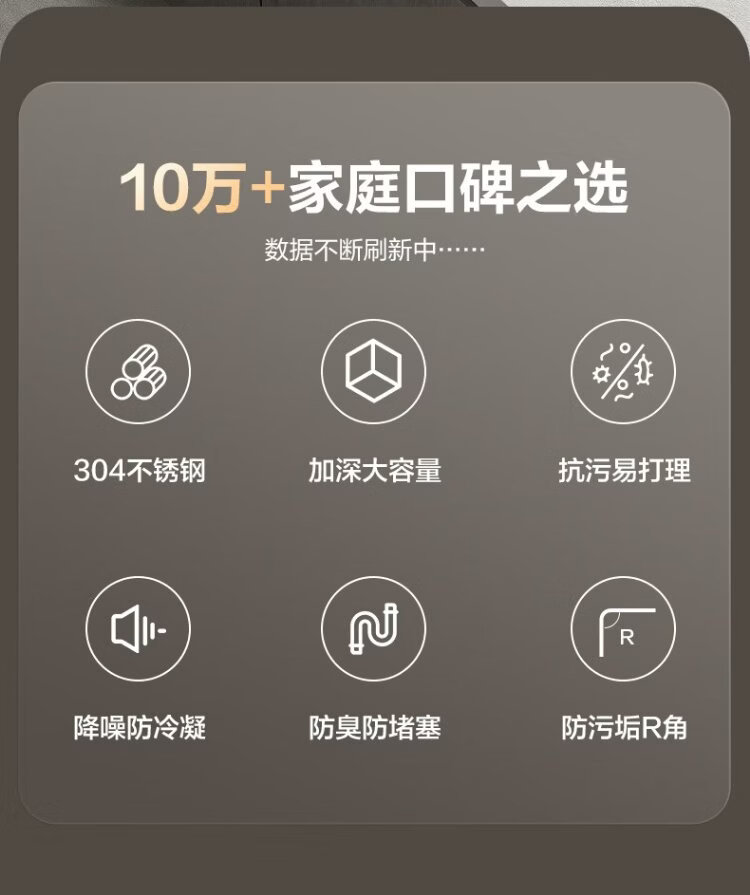 10万+家庭口碑之选

数据不断刷新中……

304不锈钢

加深大容量

抗污易打理

降噪防冷凝

防臭防堵塞

防污垢R角