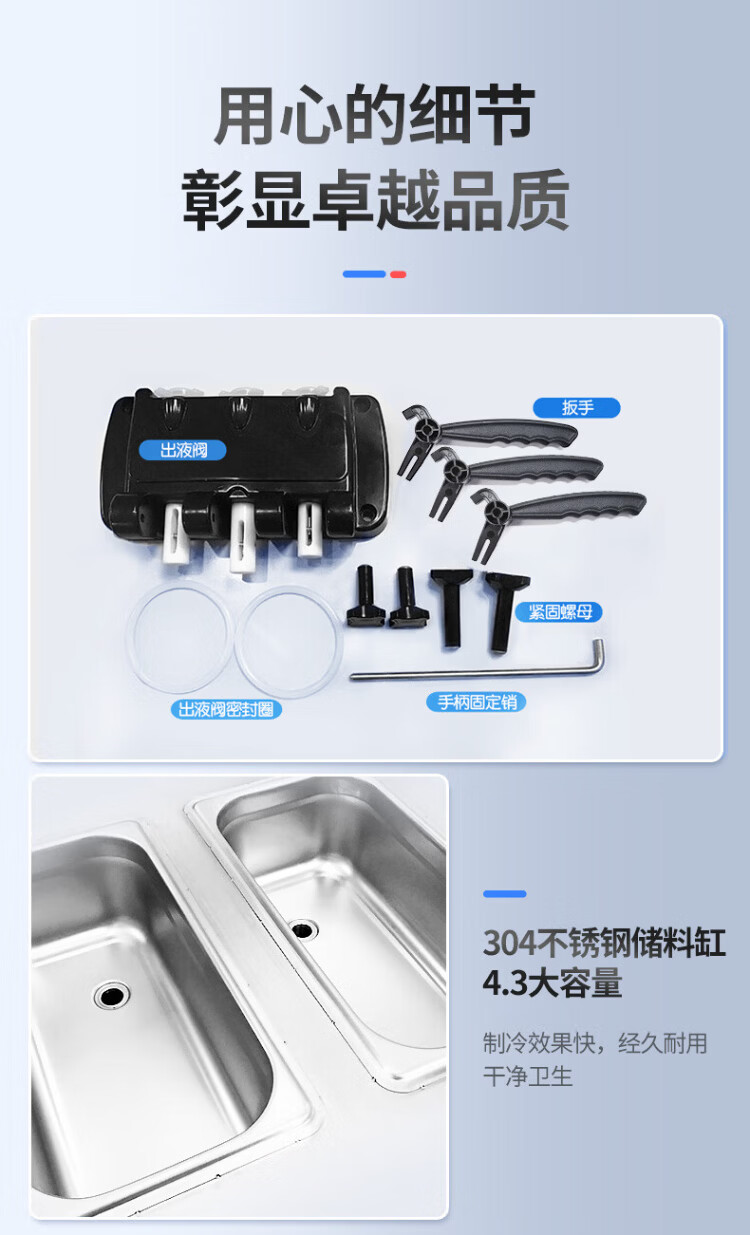 用心的细节
彰显卓越品质

出液阀

扳手

紧固螺母

出液阀密封圈

手柄固定销

304不锈钢储料缸
4.3大容量

制冷效果快，经久耐用
干净卫生