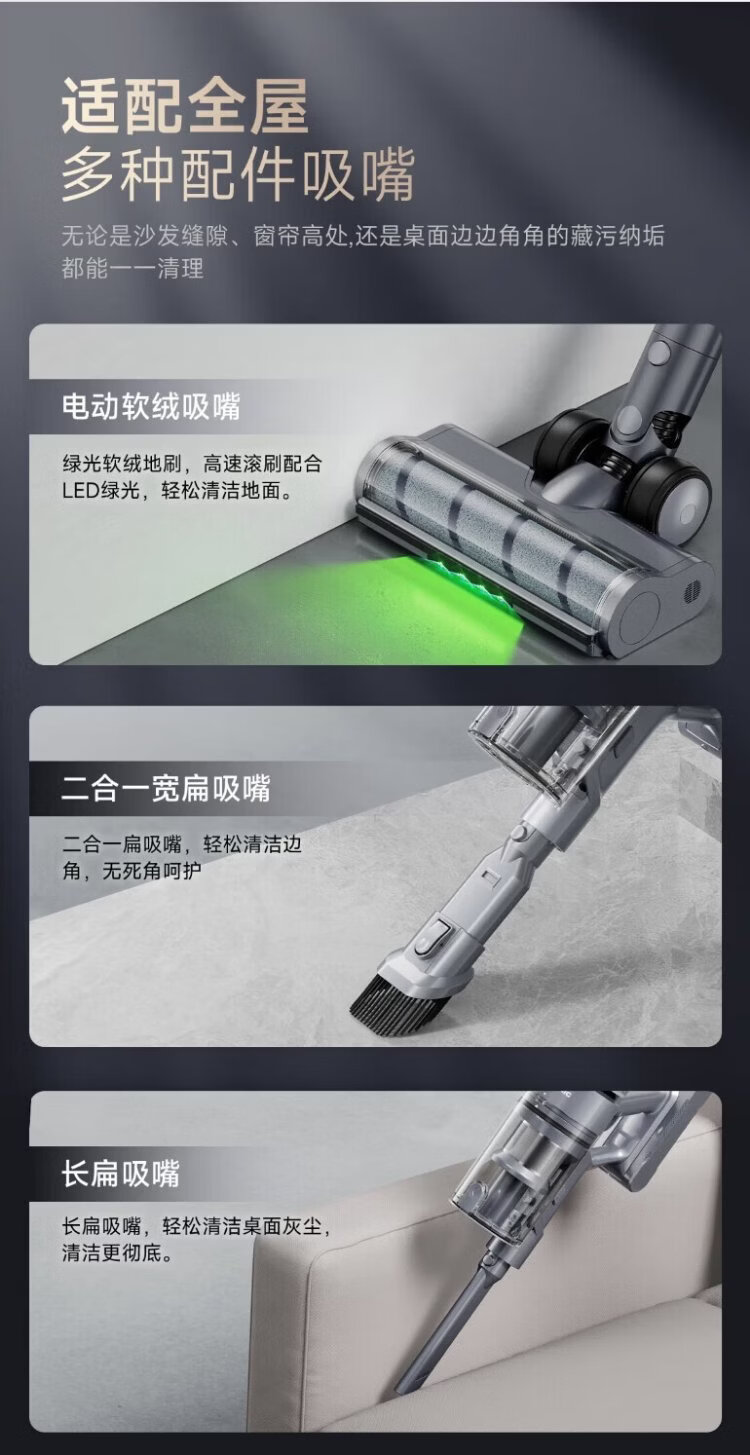 适配全屋
多种配件吸嘴

无论是沙发缝隙、窗帘高处,还是桌面边边角角的藏污纳垢都能一一清理

电动软绒吸嘴

绿光软绒地刷，高速滚刷配合LED绿光，轻松清洁地面。

二合一宽扁吸嘴

二合一扁吸嘴，轻松清洁边角，无死角呵护

长扁吸嘴

长扁吸嘴，轻松清洁桌面灰尘，清洁更彻底。