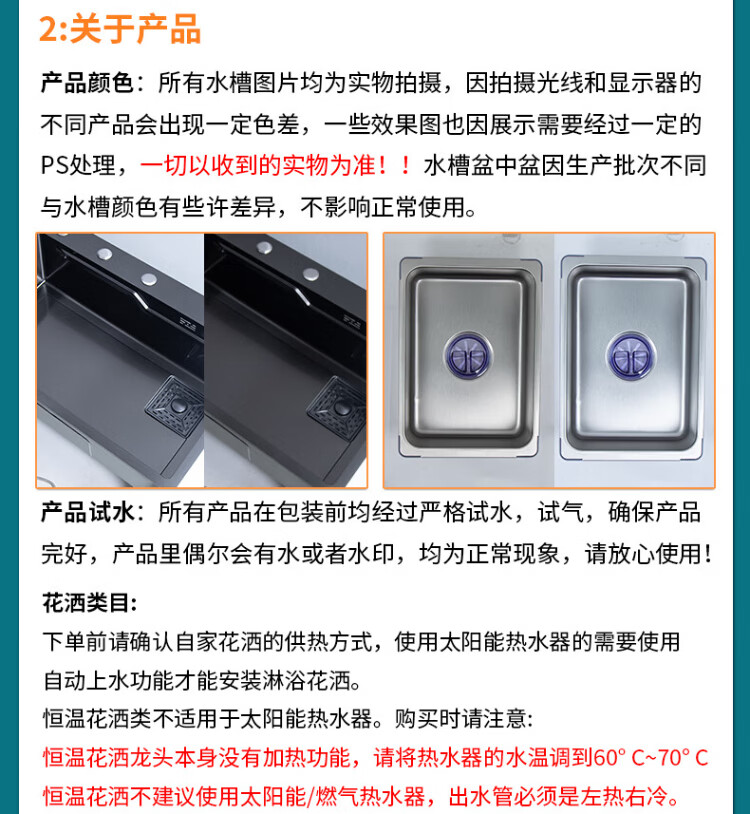 2:关于产品

产品颜色：所有水槽图片均为实物拍摄，因拍摄光线和显示器的不同产品会出现一定色差，一些效果图也因展示需要经过一定的PS处理，一切以收到的实物为准！！水槽盆中盆因生产批次不同与水槽颜色有些许差异，不影响正常使用。

产品试水：所有产品在包装前均经过严格试水，试气，确保产品完好，产品里偶尔会有水或者水印，均为正常现象，请放心使用！

花洒类目:
下单前请确认自家花洒的供热方式，使用太阳能热水器的需要使用自动上水功能才能安装淋浴花洒。
恒温花洒类不适用于太阳能热水器。购买时请注意:
恒温花洒龙头本身没有加热功能，请将热水器的水温调到60° C~70° C
恒温花洒不建议使用太阳能/燃气热水器，出水管必须是左热右冷。