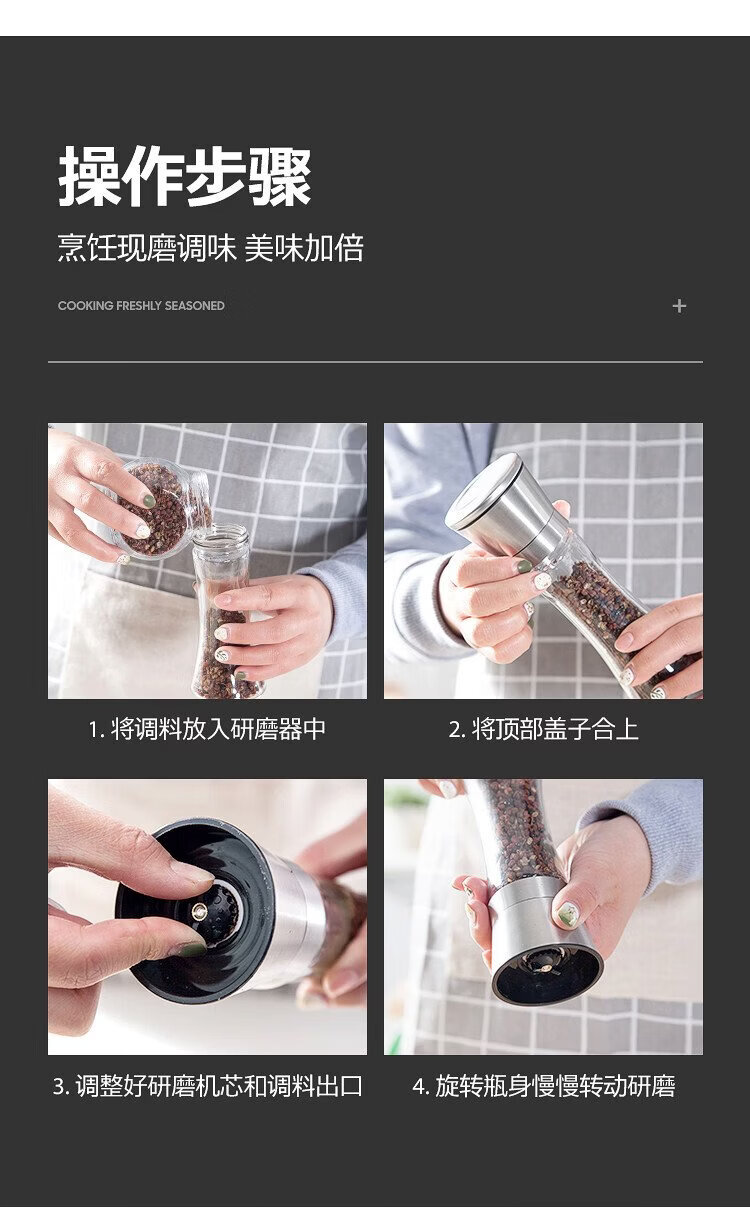 操作步骤

烹饪现磨调味 美味加倍

COOKING FRESHLY SEASONED

+

1. 将调料放入研磨器中

2. 将顶部盖子合上

3. 调整好研磨机芯和调料出口

4. 旋转瓶身慢慢转动研磨