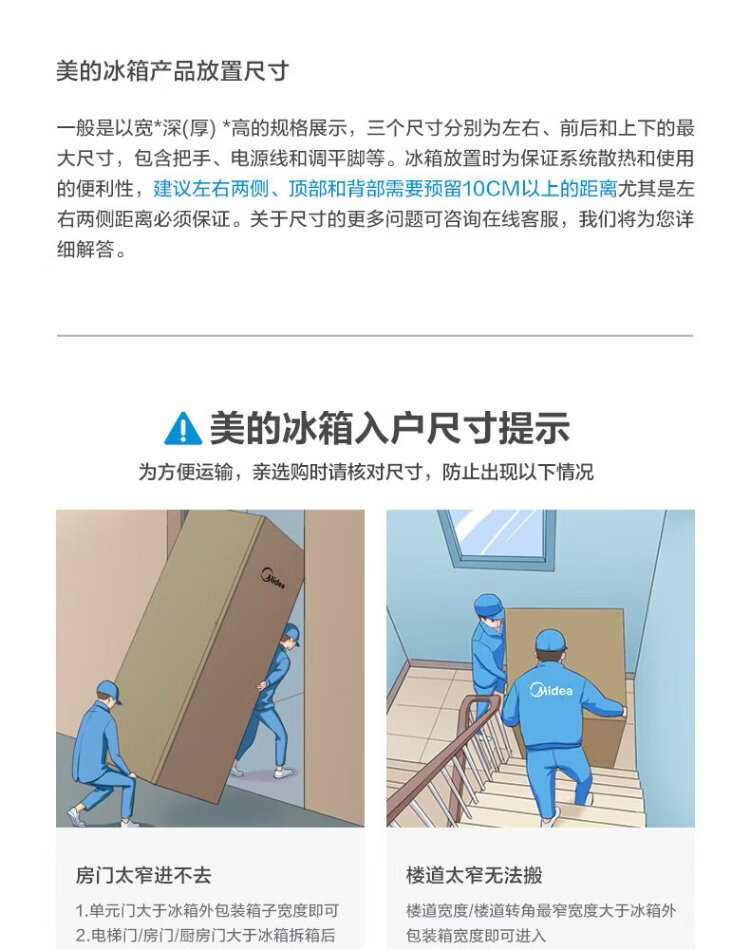 美的冰箱产品放置尺寸

一般是以宽*深(厚) *高的规格展示，三个尺寸分别为左右、前后和上下的最大尺寸，包含把手、电源线和调平脚等。冰箱放置时为保证系统散热和使用的便利性，建议左右两侧、顶部和背部需要预留10CM以上的距离尤其是左右两侧距离必须保证。关于尺寸的更多问题可咨询在线客服，我们将为您详细解答。

美的冰箱入户尺寸提示

为方便运输，亲选购时请核对尺寸，防止出现以下情况

Midea

Midea

房门太窄进不去

1.单元门大于冰箱外包装箱子宽度即可
2.电梯门/房门/厨房门大于冰箱拆箱后

楼道太窄无法搬

楼道宽度/楼道转角最窄宽度大于冰箱外包装箱宽度即可进入