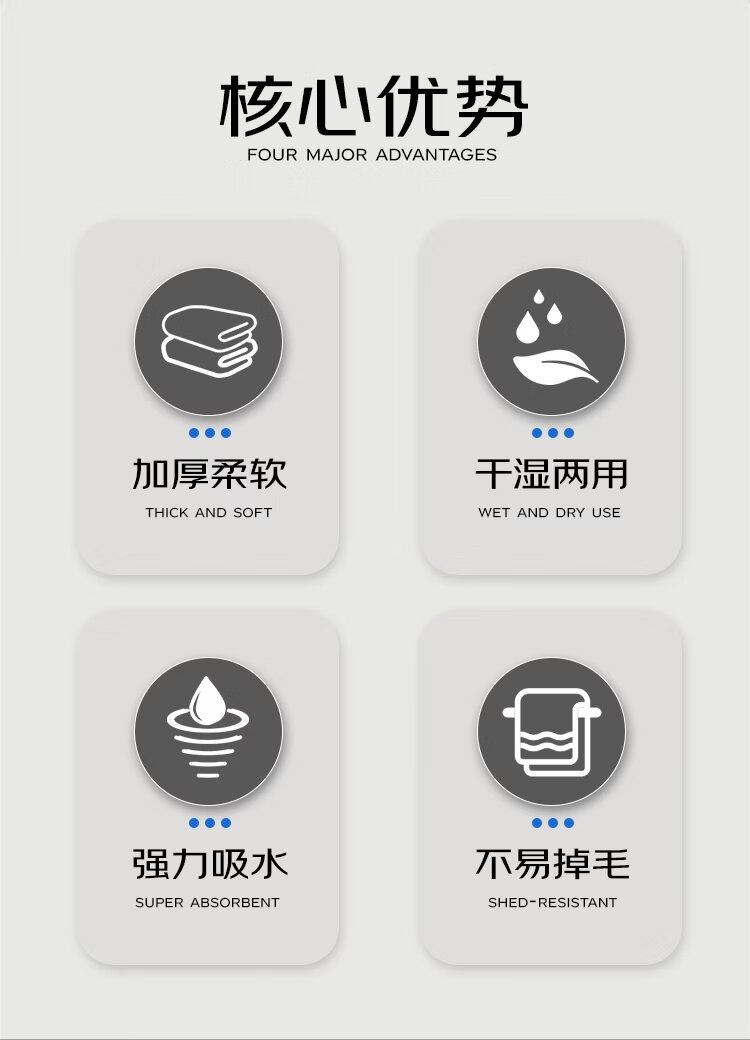 核心优势

FOUR MAJOR ADVANTAGES

加厚柔软

THICK AND SOFT

干湿两用

WET AND DRY USE

强力吸水

SUPER ABSORBENT

不易掉毛

SHED-RESISTANT