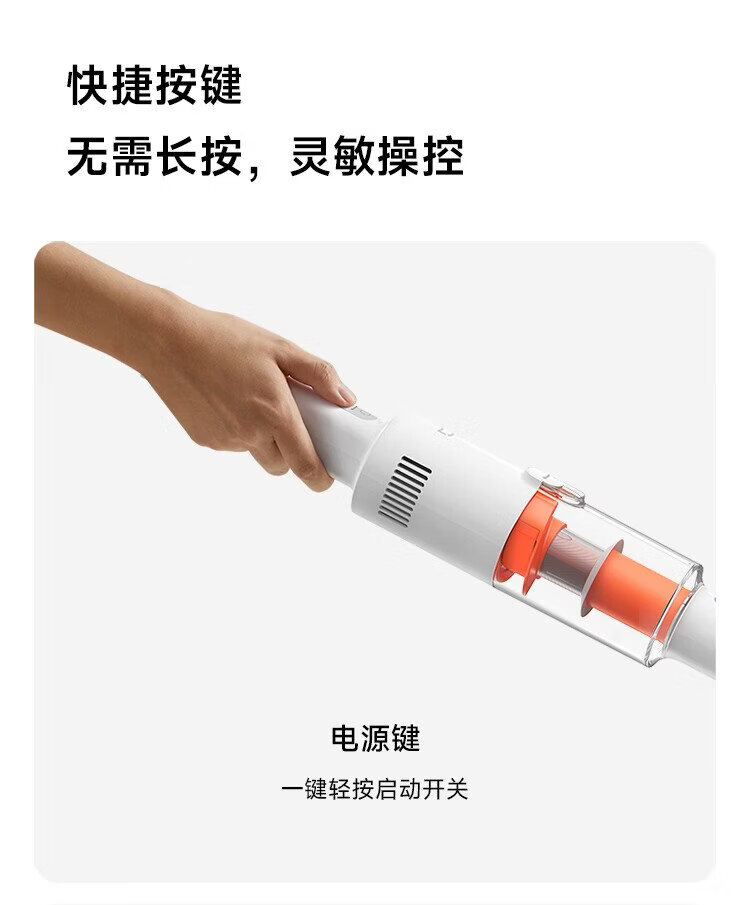 快捷按键
无需长按，灵敏操控

电源键
一键轻按启动开关