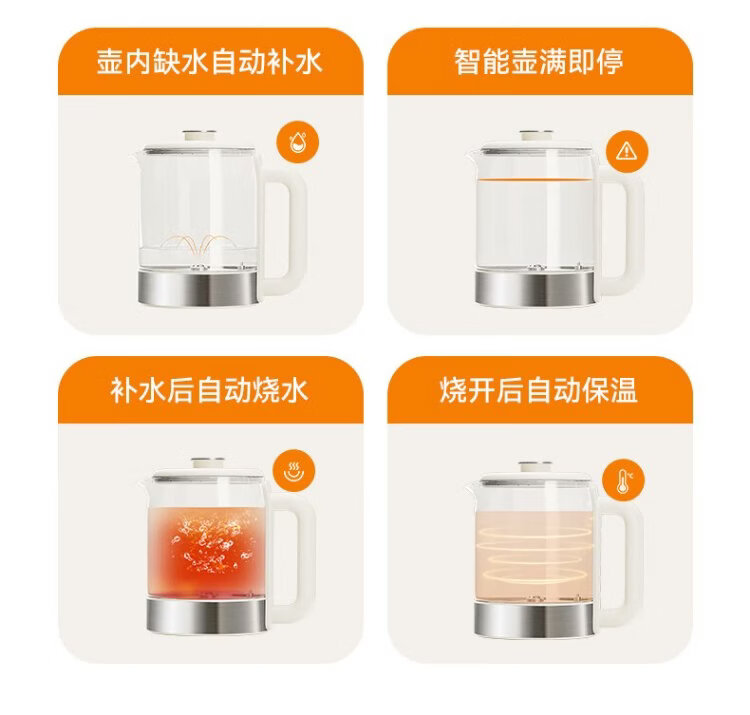 壶内缺水自动补水

智能壶满即停

补水后自动烧水

烧开后自动保温