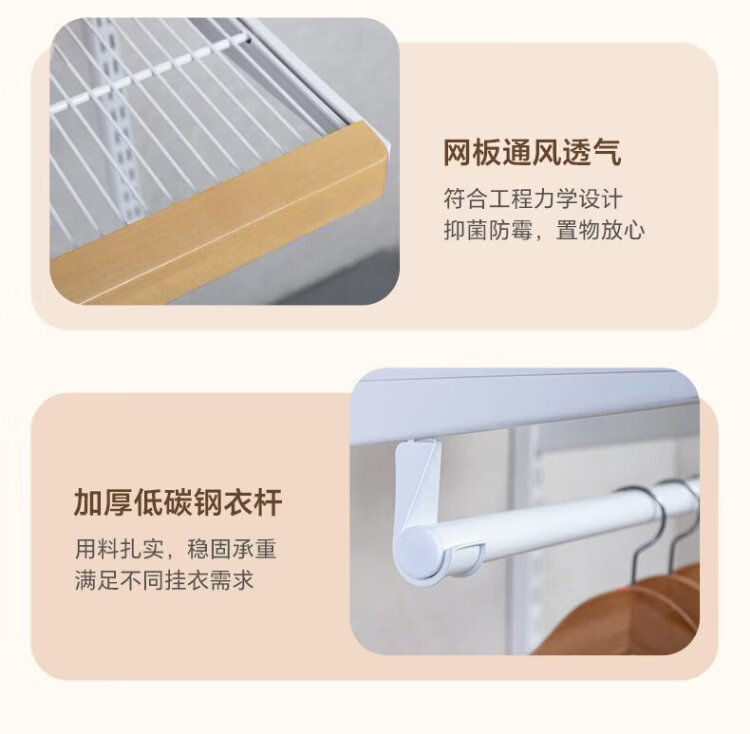 网板通风透气

符合工程力学设计
抑菌防霉，置物放心

加厚低碳钢衣杆

用料扎实，稳固承重
满足不同挂衣需求