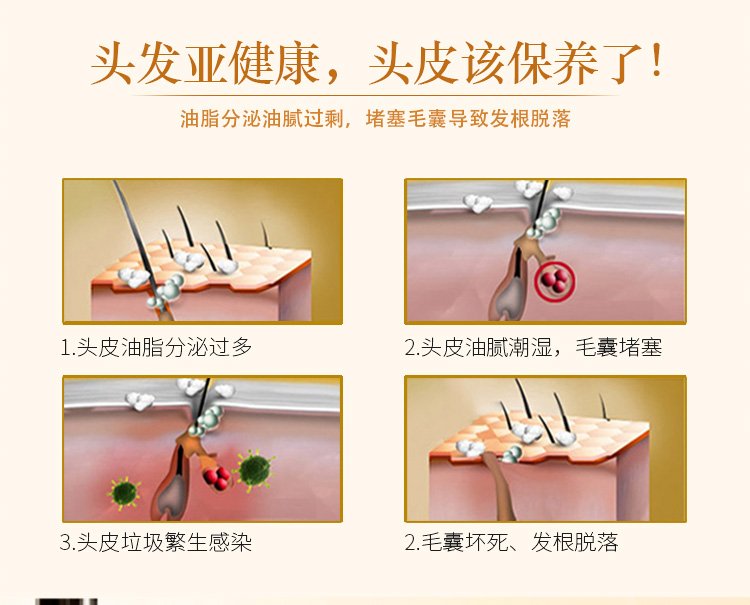 头发亚健康，头皮该保养了！

油脂分泌油腻过剩，堵塞毛囊导致发根脱落

1.头皮油脂分泌过多

2.头皮油腻潮湿，毛囊堵塞

3.头皮垃圾繁生感染

2.毛囊坏死、发根脱落