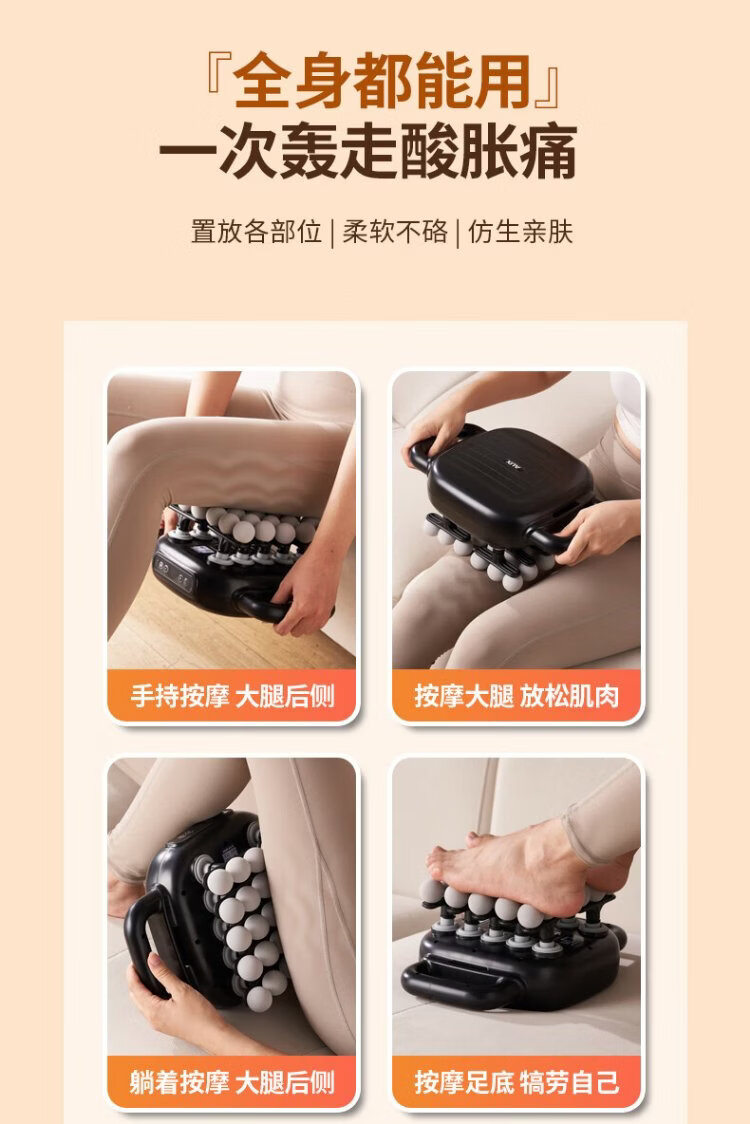 『全身都能用』
一次轰走酸胀痛

置放各部位 | 柔软不硌 | 仿生亲肤

AUX

手持按摩 大腿后侧

按摩大腿 放松肌肉

躺着按摩 大腿后侧

按摩足底 犒劳自己