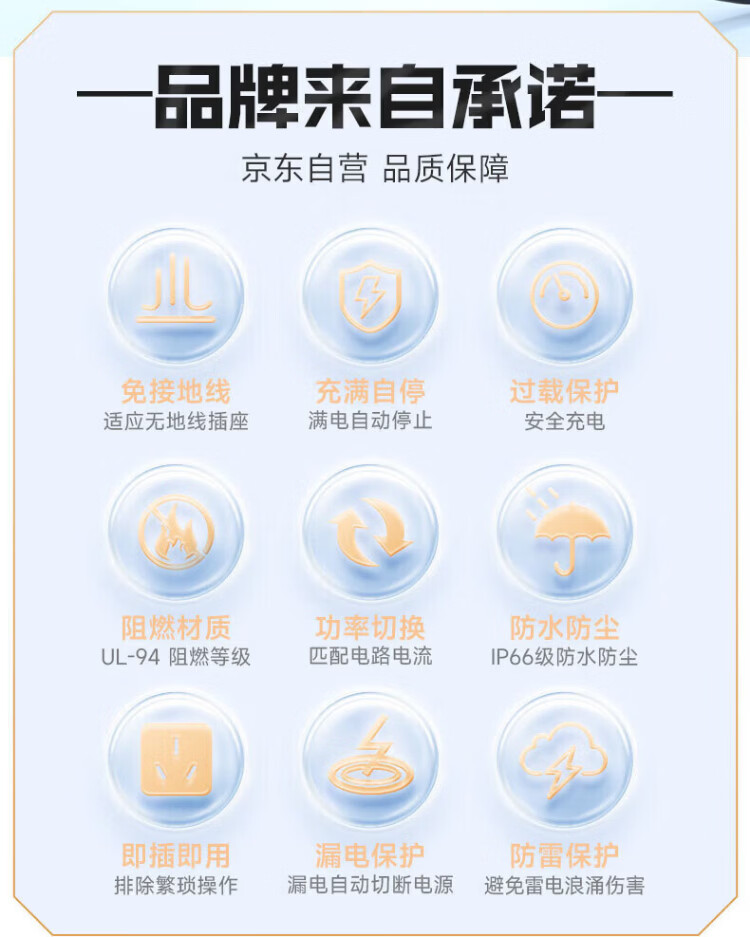 —品牌来自承诺—

京东自营 品质保障

免接地线
适应无地线插座

充满自停
满电自动停止

过载保护
安全充电

阻燃材质
UL-94 阻燃等级

功率切换
匹配电路电流

防水防尘
IP66级防水防尘

即插即用
排除繁琐操作

漏电保护
漏电自动切断电源

防雷保护
避免雷电浪涌伤害