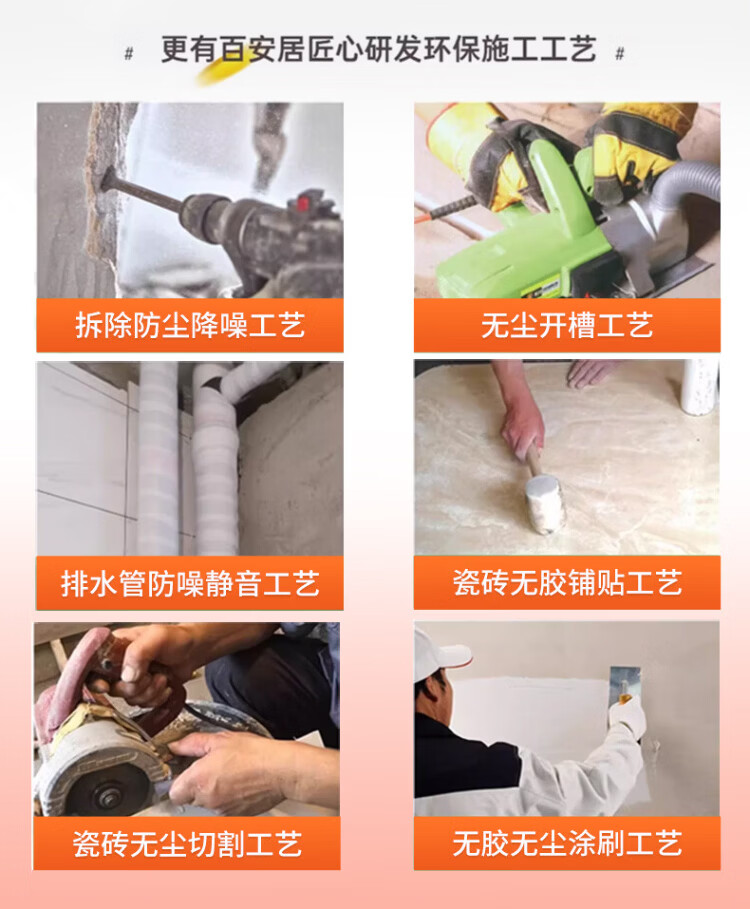 # 更有百安居匠心研发环保施工工艺 #

拆除防尘降噪工艺

无尘开槽工艺

排水管防噪静音工艺

瓷砖无胶铺贴工艺

瓷砖无尘切割工艺

无胶无尘涂刷工艺