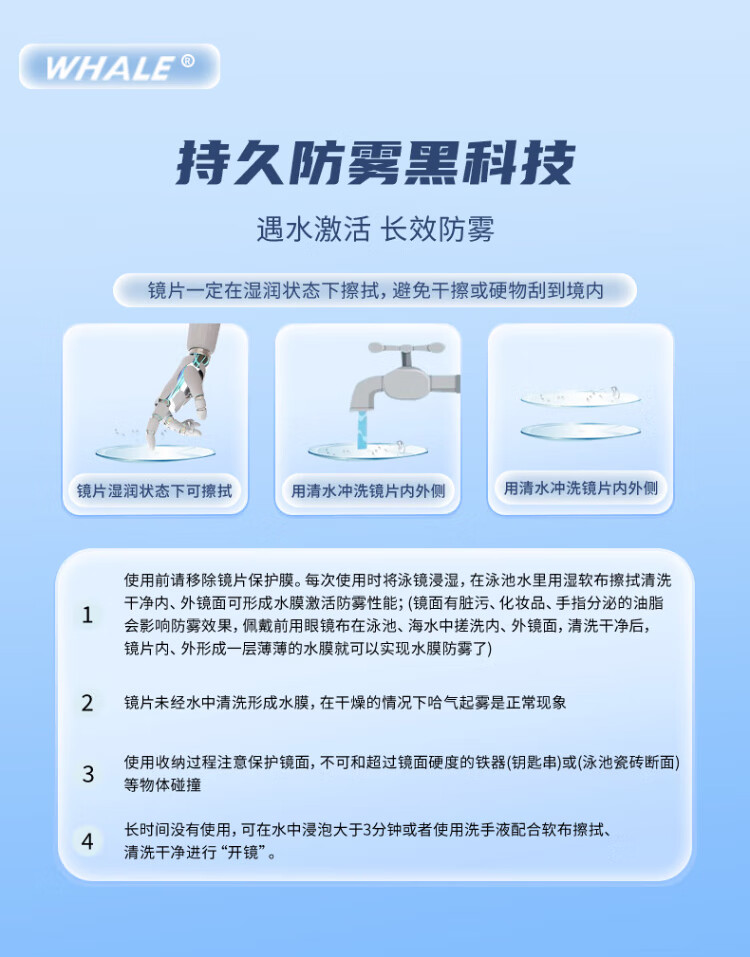 WHALE®

持久防雾黑科技

遇水激活 长效防雾

镜片一定在湿润状态下擦拭，避免干擦或硬物刮到境内

镜片湿润状态下可擦拭

用清水冲洗镜片内外侧

用清水冲洗镜片内外侧

1 使用前请移除镜片保护膜。每次使用时将泳镜浸湿，在泳池水里用湿软布擦拭清洗干净内、外镜面可形成水膜激活防雾性能；(镜面有脏污、化妆品、手指分泌的油脂会影响防雾效果，佩戴前用眼镜布在泳池、海水中搓洗内、外镜面，清洗干净后，镜片内、外形成一层薄薄的水膜就可以实现水膜防雾了)

2 镜片未经水中清洗形成水膜，在干燥的情况下哈气起雾是正常现象

3 使用收纳过程注意保护镜面，不可和超过镜面硬度的铁器(钥匙串)或(泳池瓷砖断面)等物体碰撞

4 长时间没有使用，可在水中浸泡大于3分钟或者使用洗手液配合软布擦拭、清洗干净进行“开镜”。