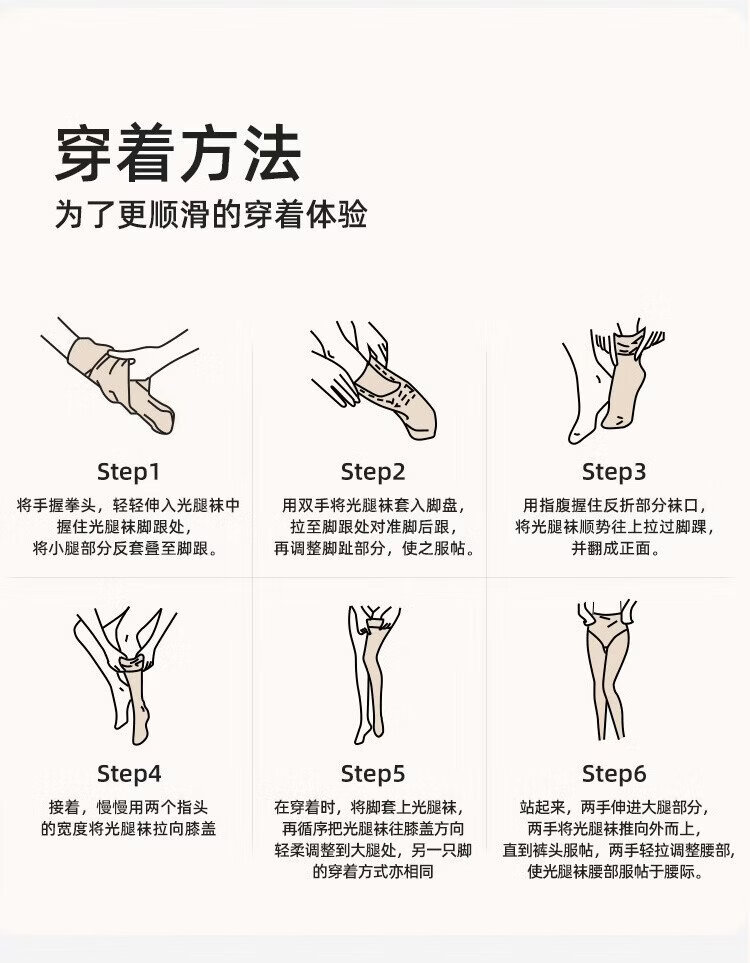 穿着方法

为了更顺滑的穿着体验

Step1

将手握拳头，轻轻伸入光腿袜中握住光腿袜脚跟处，将小腿部分反套叠至脚跟。

Step2

用双手将光腿袜套入脚盘，拉至脚跟处对准脚后跟，再调整脚趾部分，使之服帖。

Step3

用指腹握住反折部分袜口，将光腿袜顺势往上拉过脚踝，并翻成正面。

Step4

接着，慢慢用两个指头的宽度将光腿袜拉向膝盖

Step5

在穿着时，将脚套上光腿袜，再循序把光腿袜往膝盖方向轻柔调整到大腿处，另一只脚的穿着方式亦相同

Step6

站起来，两手伸进大腿部分，两手将光腿袜推向外而上，直到裤头服帖，两手轻拉调整腰部，使光腿袜腰部服帖于腰际。