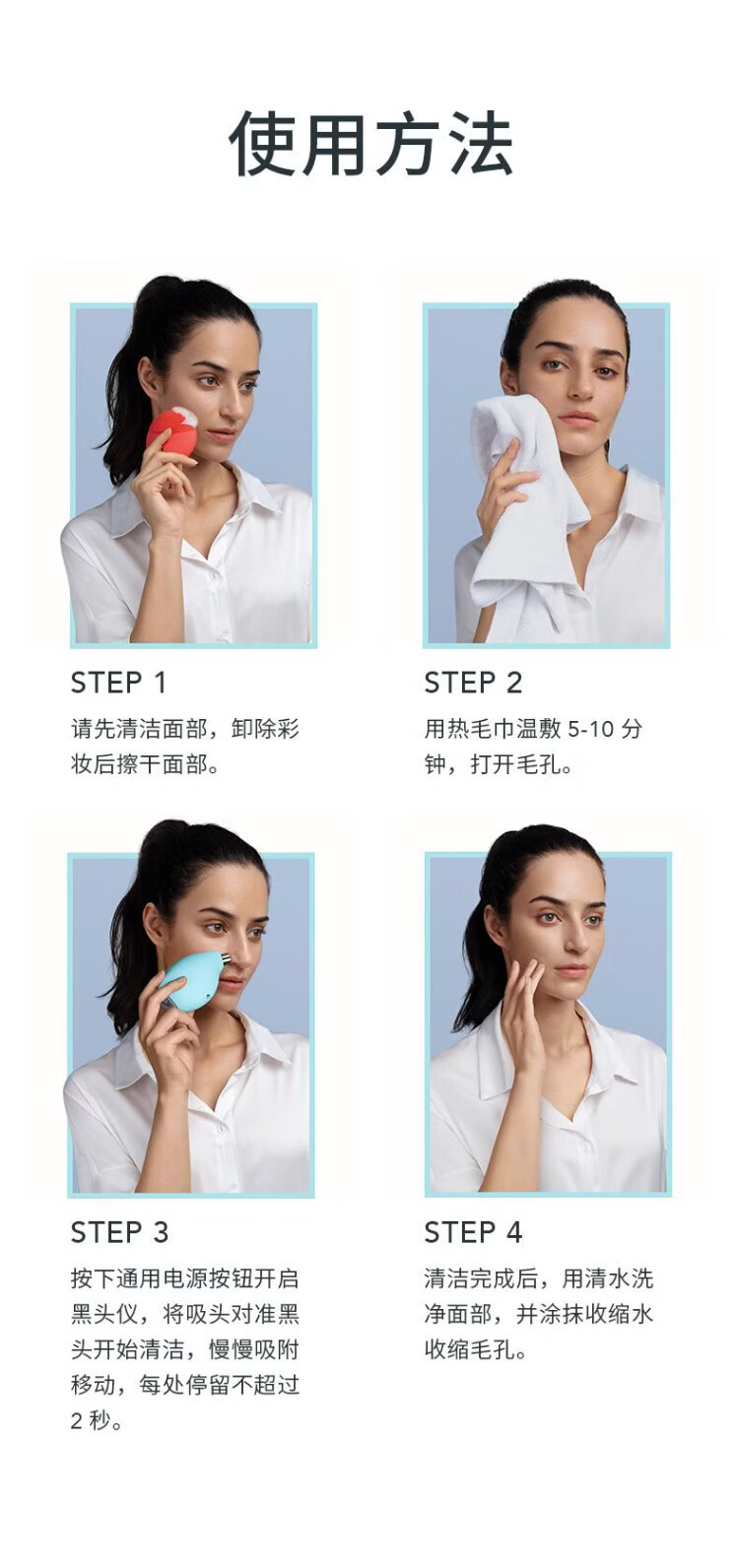 使用方法

STEP 1
请先清洁面部，卸除彩妆后擦干面部。

STEP 2
用热毛巾温敷 5-10 分钟，打开毛孔。

STEP 3
按下通用电源按钮开启黑头仪，将吸头对准黑头开始清洁，慢慢吸附移动，每处停留不超过 2 秒。

STEP 4
清洁完成后，用清水洗净面部，并涂抹收缩水收缩毛孔。