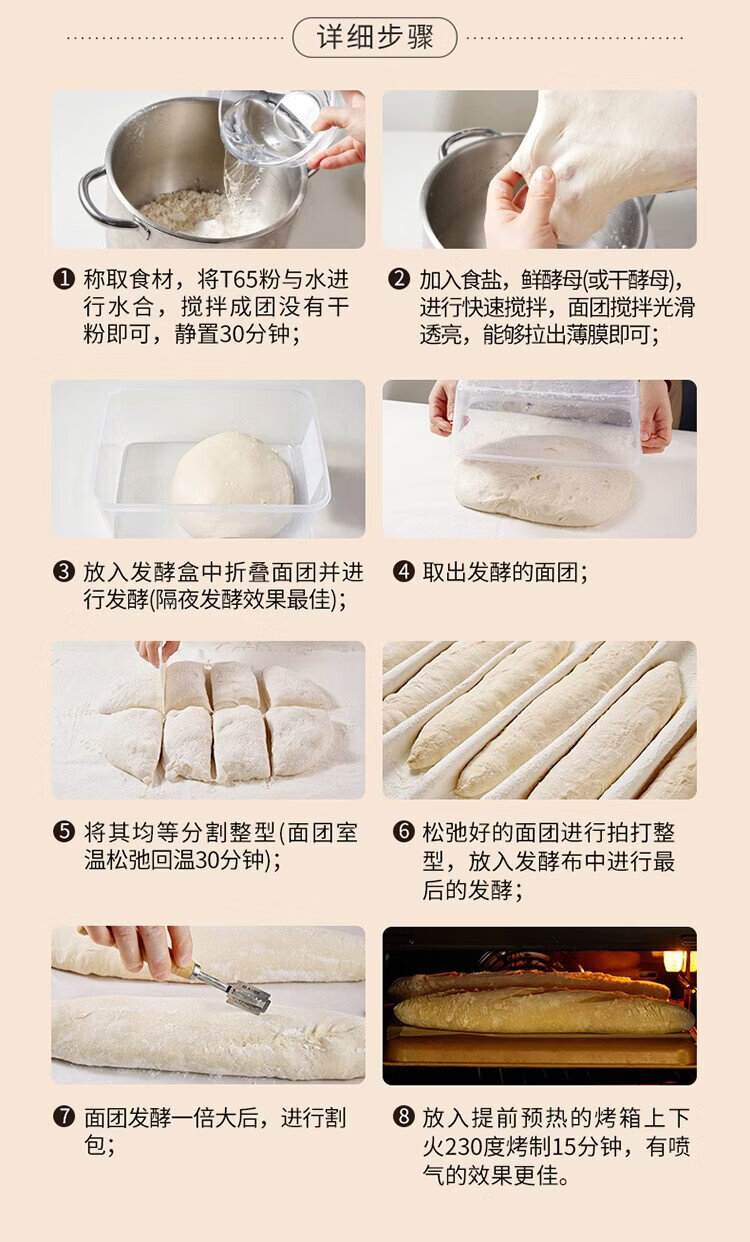 详细步骤

❶ 称取食材，将T65粉与水进行水合，搅拌成团没有干粉即可，静置30分钟；

❷ 加入食盐，鲜酵母(或干酵母)，进行快速搅拌，面团搅拌光滑透亮，能够拉出薄膜即可；

❸ 放入发酵盒中折叠面团并进行发酵(隔夜发酵效果最佳)；

❹ 取出发酵的面团；

❺ 将其均等分割整型(面团室温松弛回温30分钟)；

❻ 松弛好的面团进行拍打整型，放入发酵布中进行最后的发酵；

❼ 面团发酵一倍大后，进行割包；

❽ 放入提前预热的烤箱上下火230度烤制15分钟，有喷气的效果更佳。