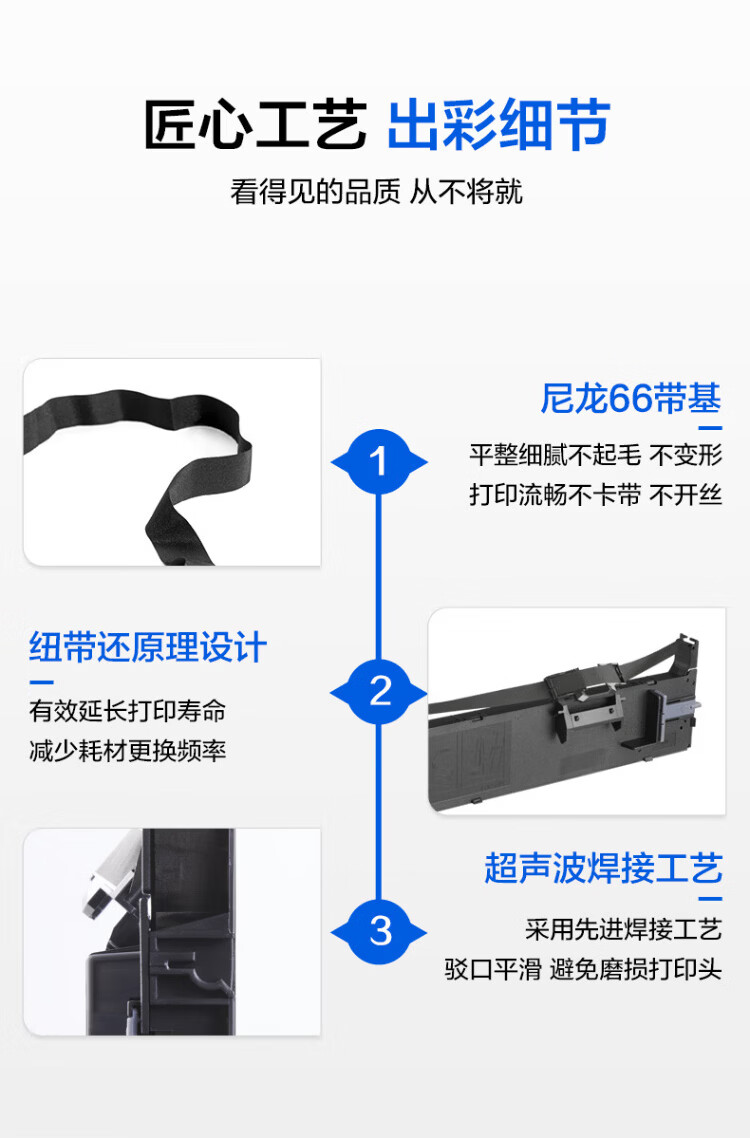 匠心工艺 出彩细节

看得见的品质 从不将就

1

尼龙66带基

平整细腻不起毛 不变形

打印流畅不卡带 不开丝

2

纽带还原理设计

有效延长打印寿命

减少耗材更换频率

3

超声波焊接工艺

采用先进焊接工艺

驳口平滑 避免磨损打印头