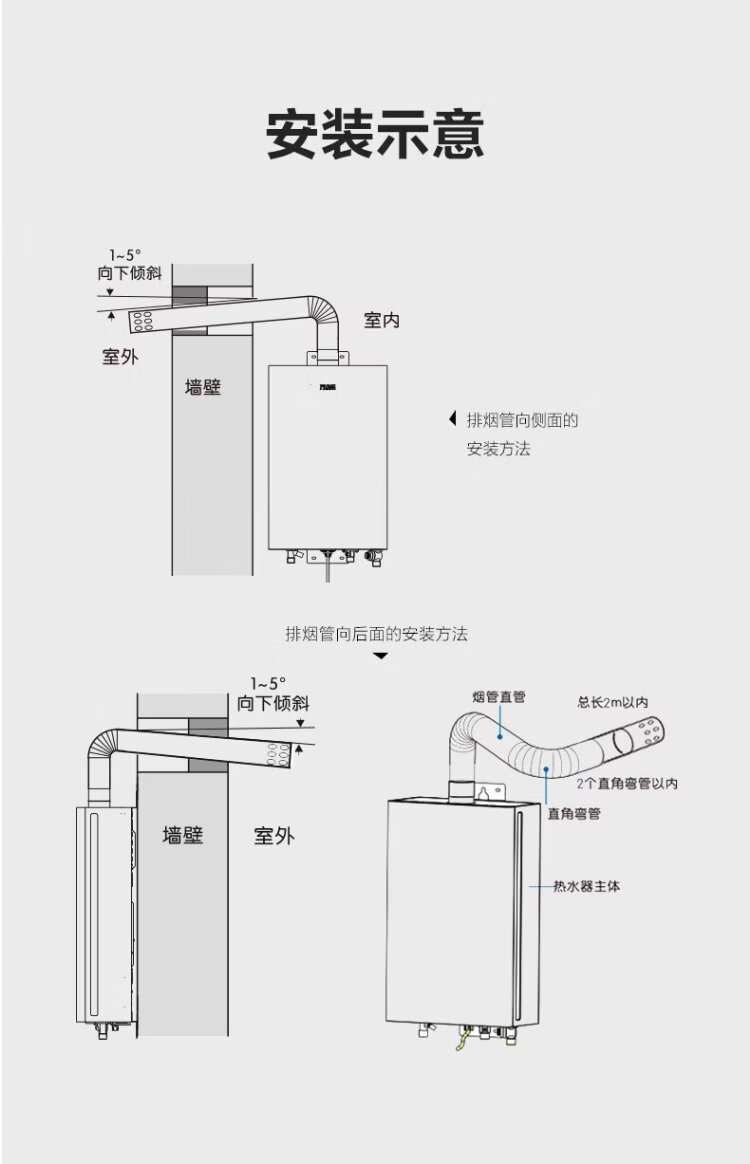 安装示意

1~5°
向下倾斜

室内

室外

墙壁

排烟管向侧面的安装方法

排烟管向后面的安装方法

1~5°
向下倾斜

墙壁

室外

烟管直管

总长2m以内

2个直角弯管以内

直角弯管

热水器主体