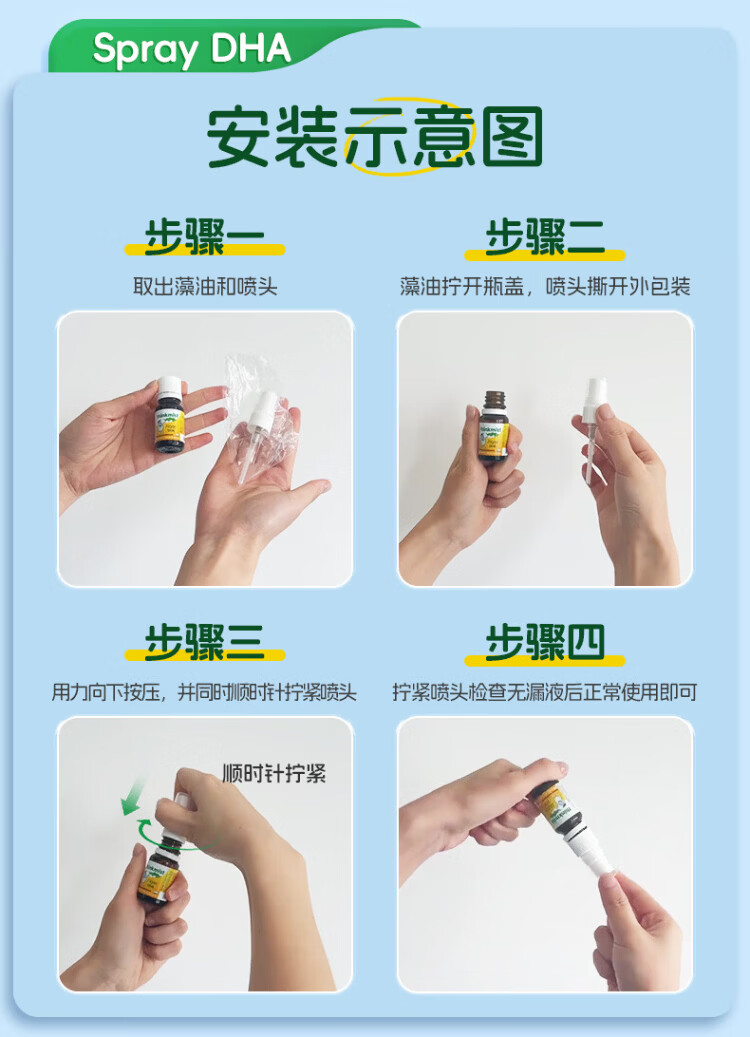 Spray DHA

安装示意图

步骤一

取出藻油和喷头

步骤二

藻油拧开瓶盖，喷头撕开外包装

步骤三

用力向下按压，并同时顺时针拧紧喷头

顺时针拧紧

步骤四

拧紧喷头检查无漏液后正常使用即可