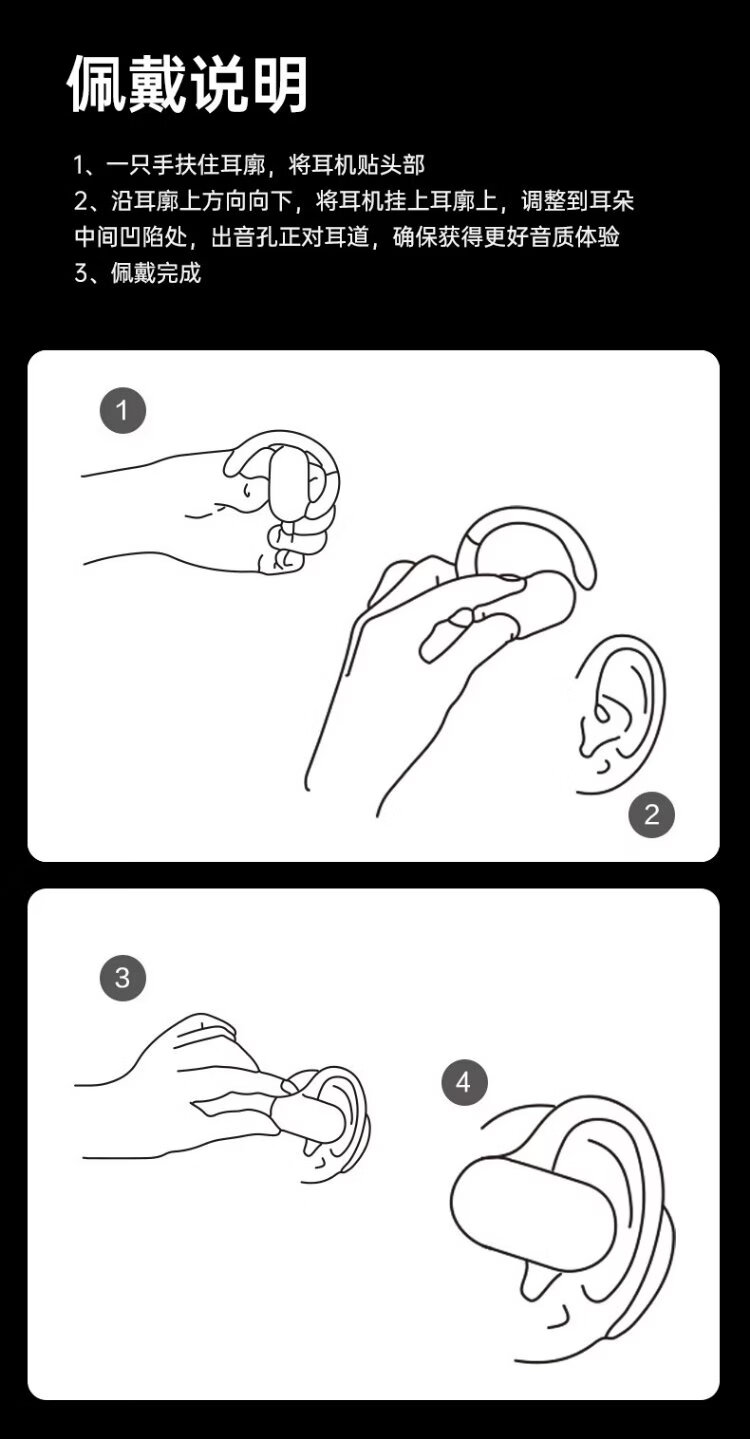 佩戴说明

1、一只手扶住耳廓，将耳机贴头部
2、沿耳廓上方向向下，将耳机挂上耳廓上，调整到耳朵中间凹陷处，出音孔正对耳道，确保获得更好音质体验
3、佩戴完成

1

2

3

4