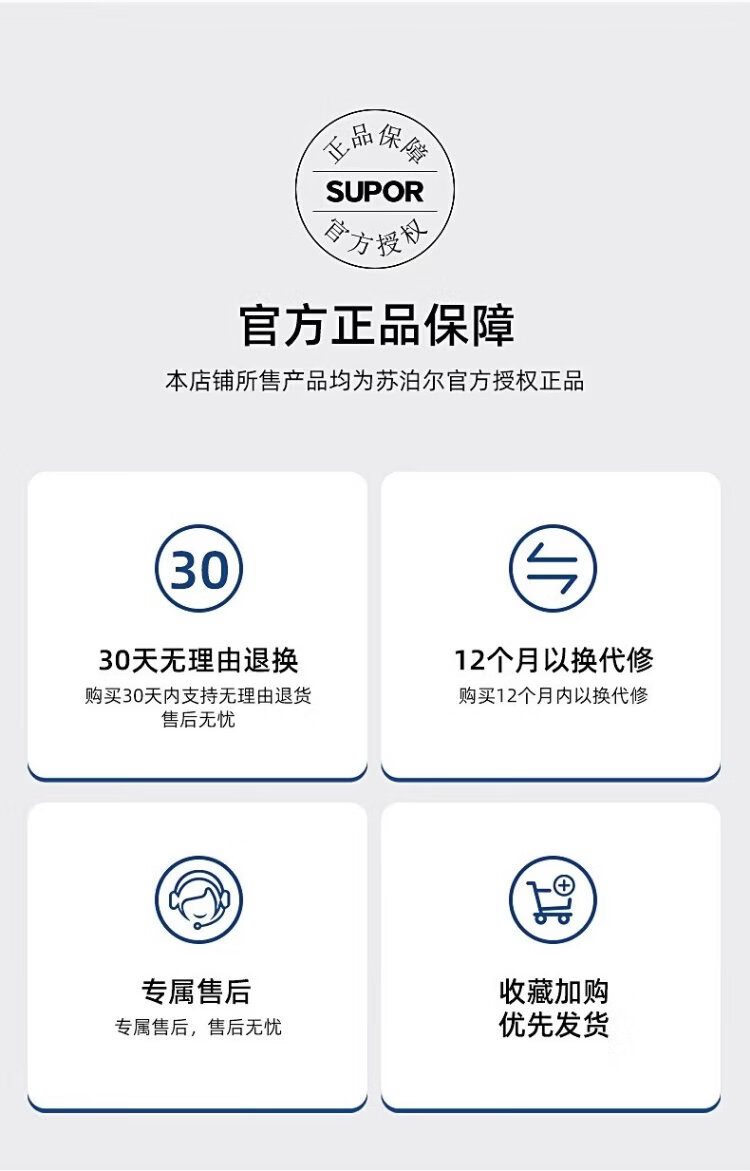 正品保障
SUPOR
官方授权

官方正品保障

本店铺所售产品均为苏泊尔官方授权正品

30

30天无理由退换

购买30天内支持无理由退货
售后无忧

12个月以换代修

购买12个月内以换代修

专属售后

专属售后，售后无忧

收藏加购
优先发货