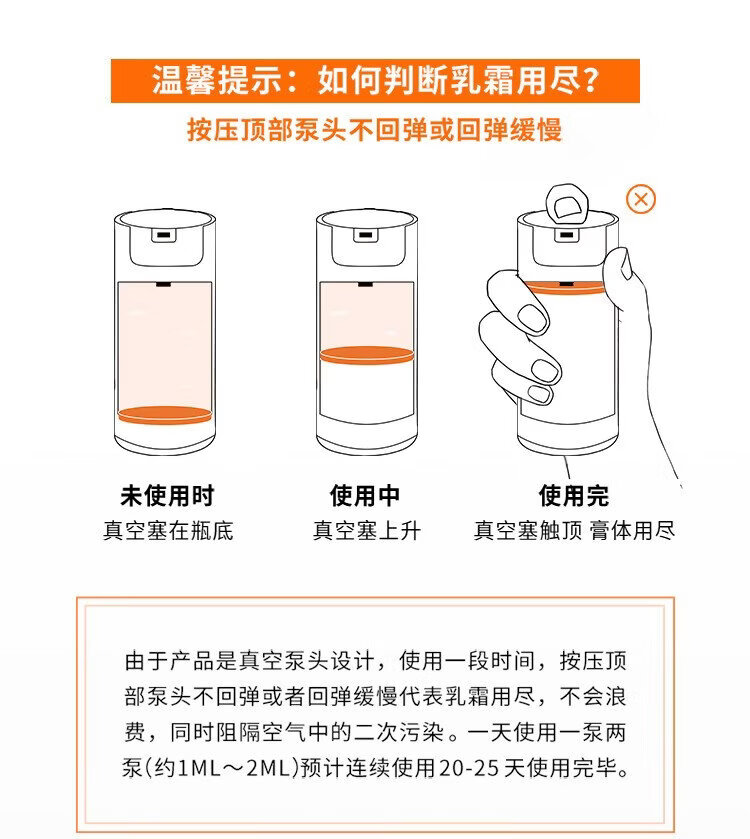 温馨提示：如何判断乳霜用尽？

按压顶部泵头不回弹或回弹缓慢

未使用时
真空塞在瓶底

使用中
真空塞上升

使用完
真空塞触顶 膏体用尽

由于产品是真空泵头设计，使用一段时间，按压顶部泵头不回弹或者回弹缓慢代表乳霜用尽，不会浪费，同时阻隔空气中的二次污染。一天使用一泵两泵(约1ML～2ML)预计连续使用20-25天使用完毕。