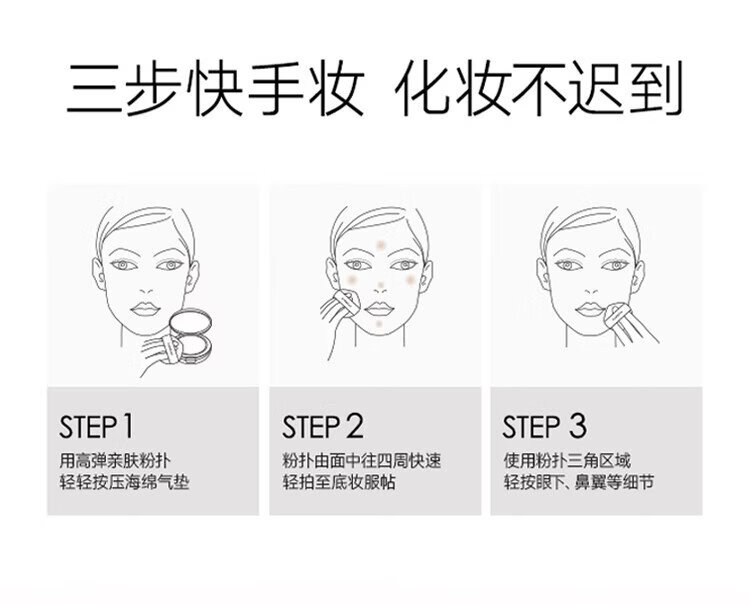 三步快手妆 化妆不迟到

STEP 1
用高弹亲肤粉扑
轻轻按压海绵气垫

STEP 2
粉扑由面中往四周快速
轻拍至底妆服帖

STEP 3
使用粉扑三角区域
轻按眼下、鼻翼等细节