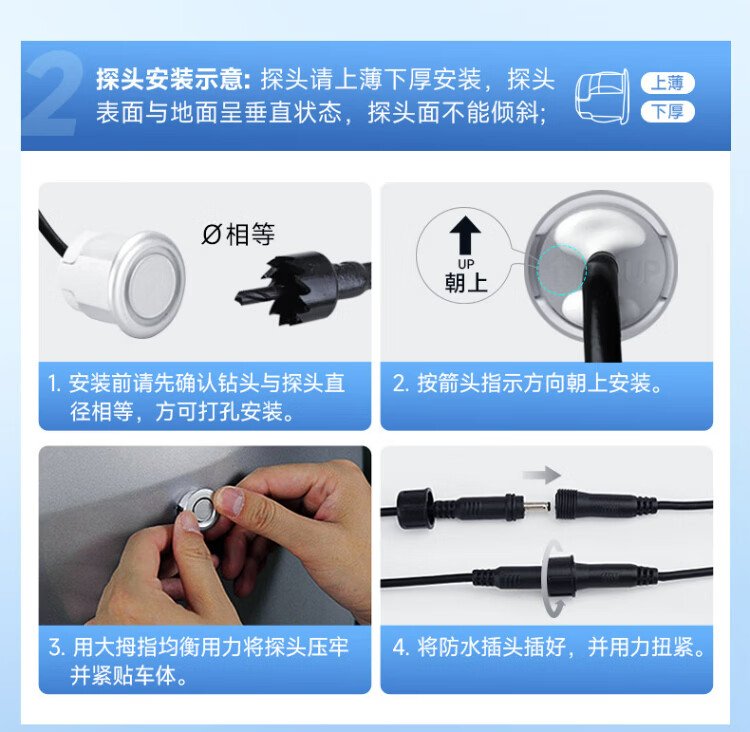 2

探头安装示意: 探头请上薄下厚安装，探头表面与地面呈垂直状态，探头面不能倾斜;

上薄
下厚

Ø相等

UP
朝上

UP

1. 安装前请先确认钻头与探头直径相等，方可打孔安装。

2. 按箭头指示方向朝上安装。

3. 用大拇指均衡用力将探头压牢并紧贴车体。

4. 将防水插头插好，并用力扭紧。