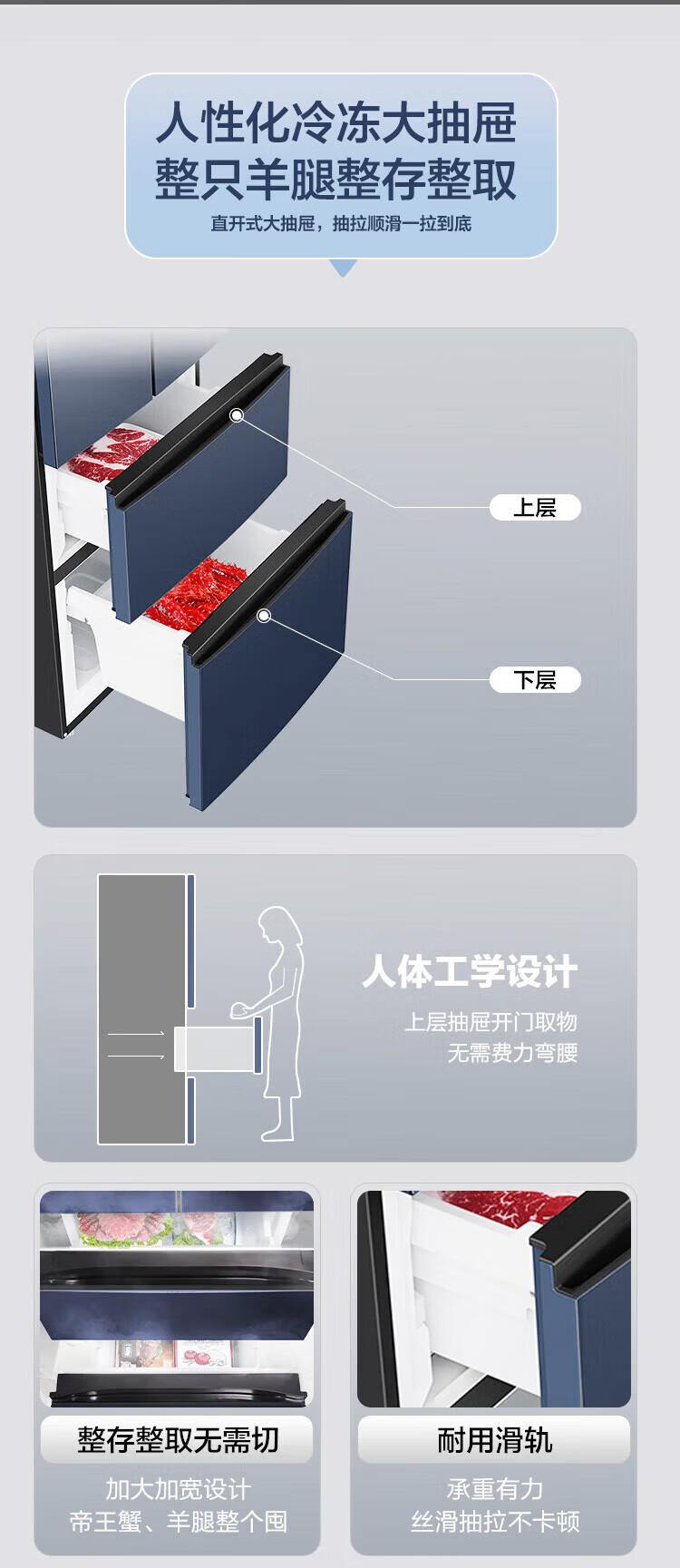 人性化冷冻大抽屉
整只羊腿整存整取

直开式大抽屉，抽拉顺滑一拉到底

上层

下层

人体工学设计

上层抽屉开门取物
无需费力弯腰

整存整取无需切

加大加宽设计
帝王蟹、羊腿整个囤

耐用滑轨

承重有力
丝滑抽拉不卡顿