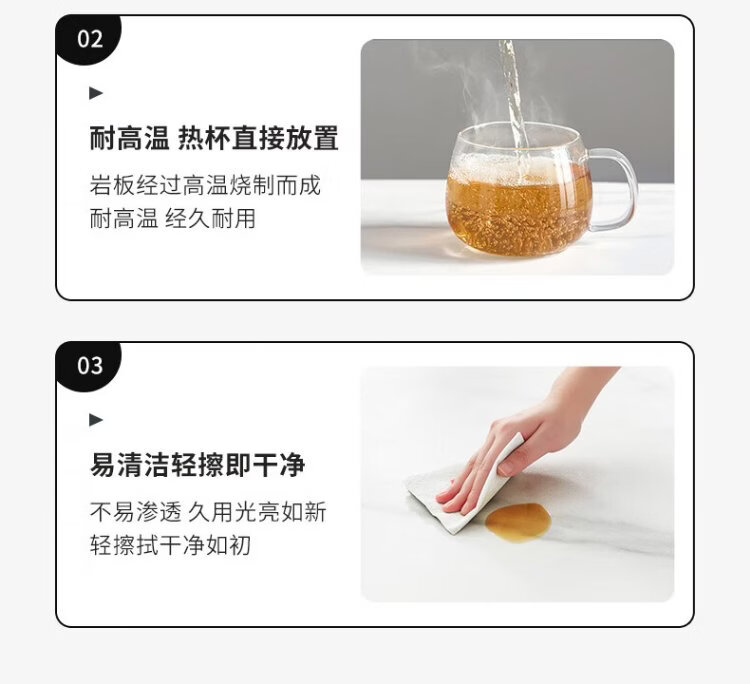 02

▶

耐高温 热杯直接放置

岩板经过高温烧制而成
耐高温 经久耐用

03

▶

易清洁轻擦即干净

不易渗透 久用光亮如新
轻擦拭干净如初