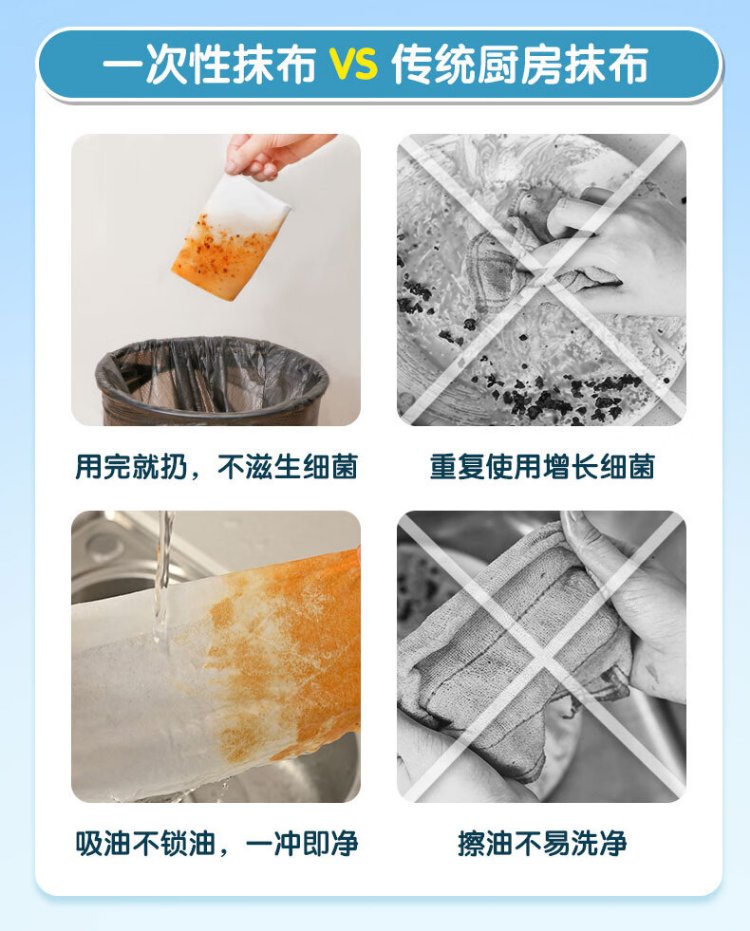 一次性抹布 VS 传统厨房抹布

用完就扔，不滋生细菌

重复使用增长细菌

吸油不锁油，一冲即净

擦油不易洗净