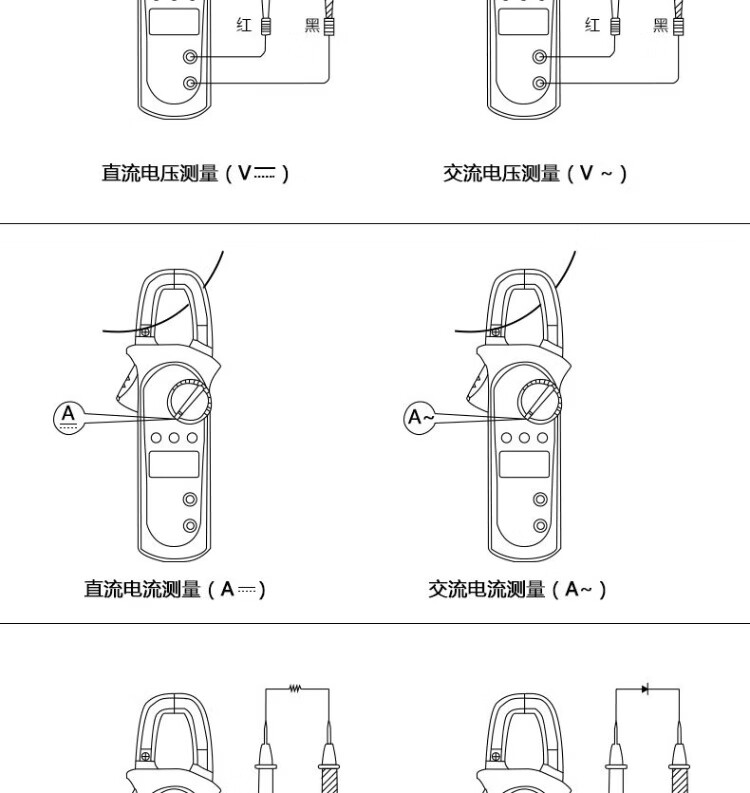 红 黑

红 黑

直流电压测量（V⎓）

交流电压测量（V ~）

A⎓

A~

直流电流测量（A⎓）

交流电流测量（A~）