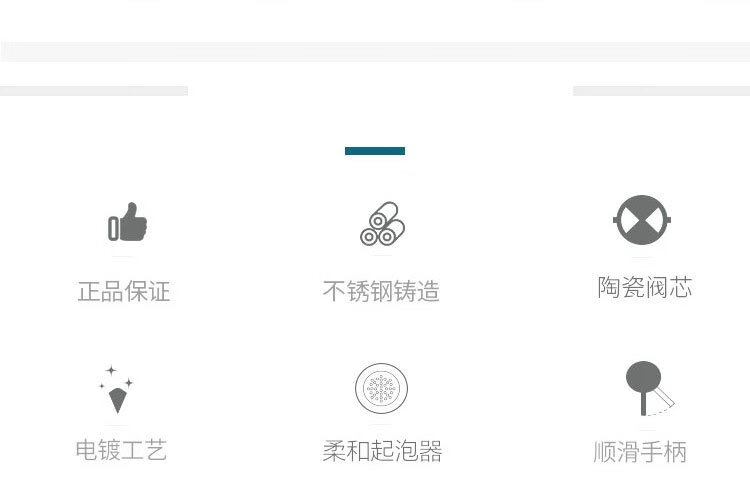 正品保证

不锈钢铸造

陶瓷阀芯

电镀工艺

柔和起泡器

顺滑手柄