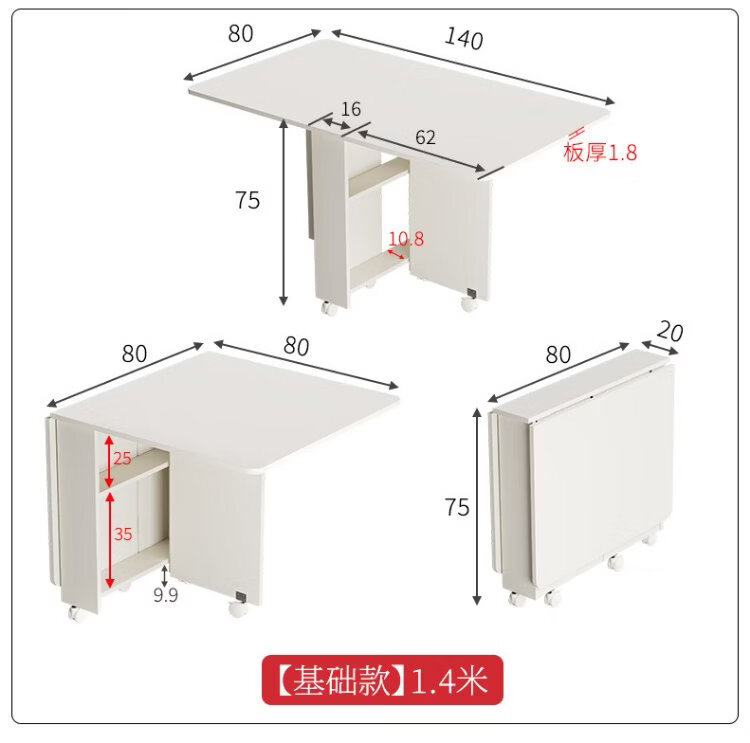 80
140
16
62
板厚1.8
75
10.8

80
80
25
35
9.9

80
20
75

【基础款】1.4米