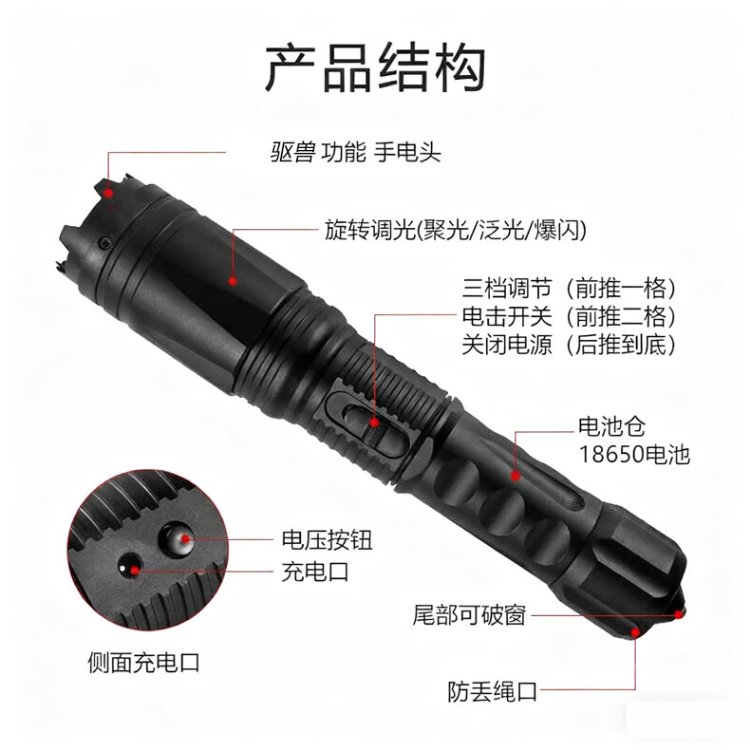 产品结构

驱兽 功能 手电头

旋转调光(聚光/泛光/爆闪)

三档调节（前推一格）
电击开关（前推二格）
关闭电源（后推到底）

电池仓
18650电池

电压按钮
充电口

侧面充电口

尾部可破窗

防丢绳口