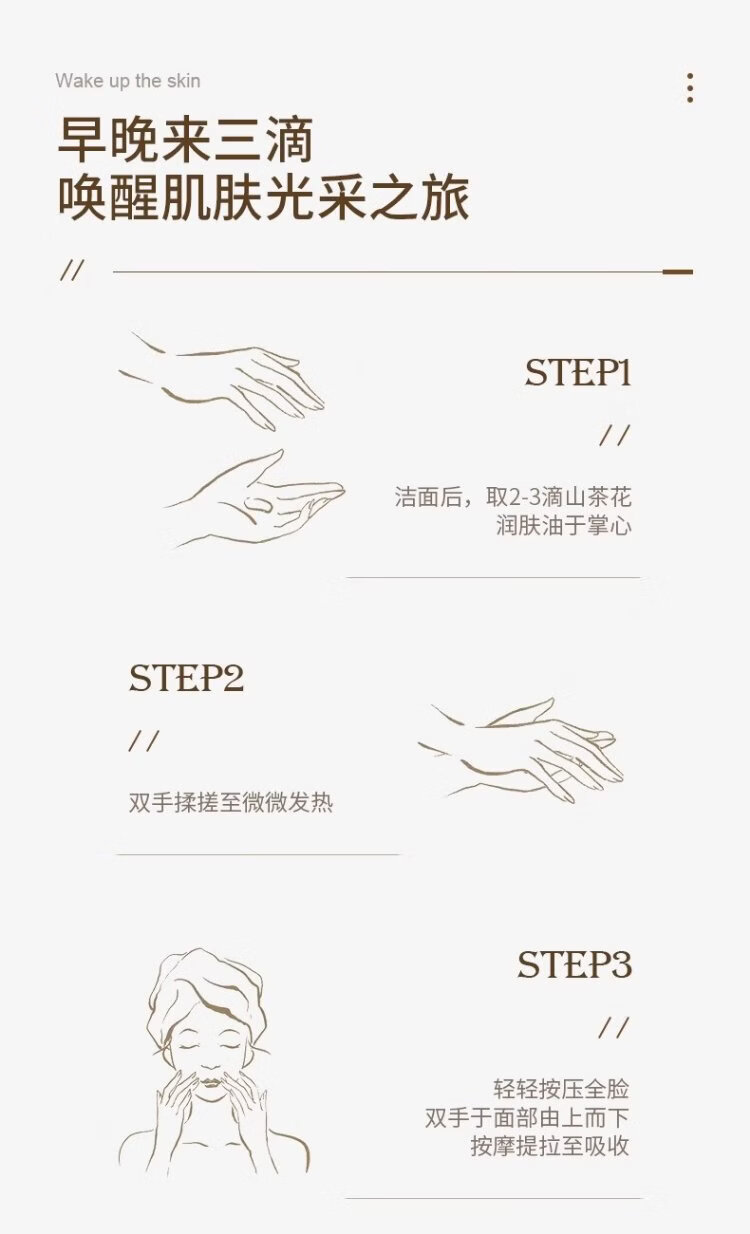 Wake up the skin

早晚来三滴
唤醒肌肤光采之旅

//

STEP1

//

洁面后，取2-3滴山茶花润肤油于掌心

STEP2

//

双手揉搓至微微发热

STEP3

//

轻轻按压全脸
双手于面部由上而下
按摩提拉至吸收