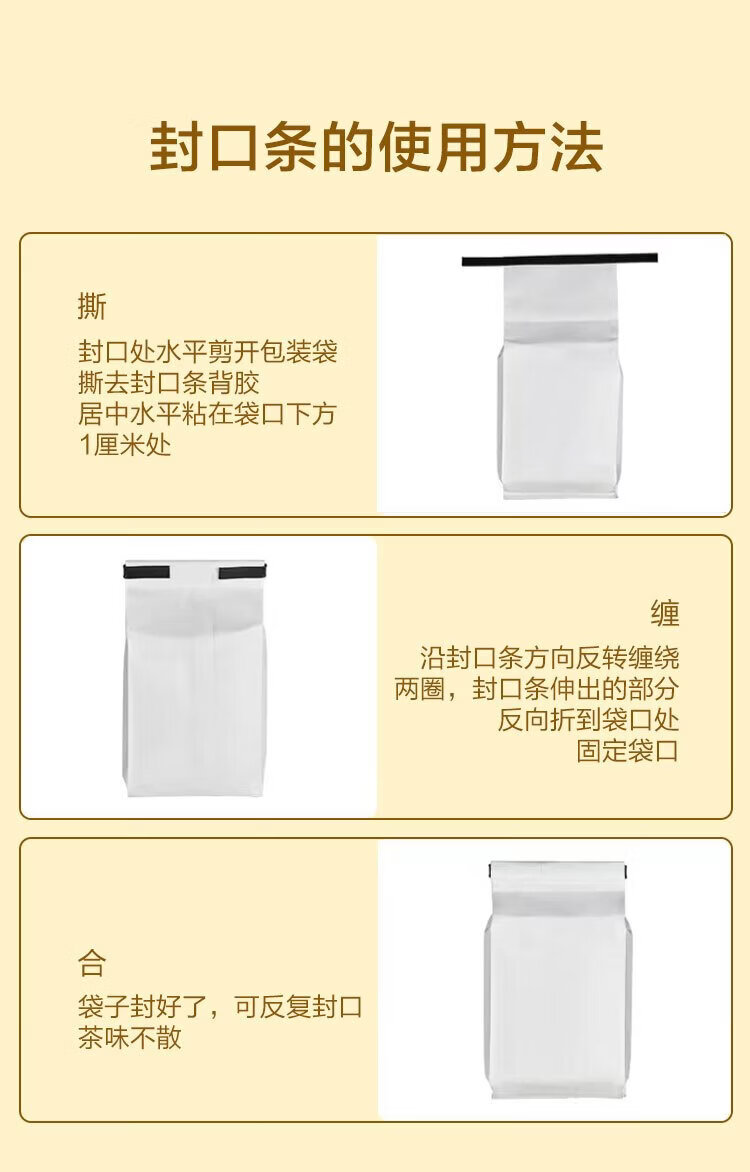 封口条的使用方法

撕

封口处水平剪开包装袋
撕去封口条背胶
居中水平粘在袋口下方
1厘米处

缠

沿封口条方向反转缠绕
两圈，封口条伸出的部分
反向折到袋口处
固定袋口

合

袋子封好了，可反复封口
茶味不散