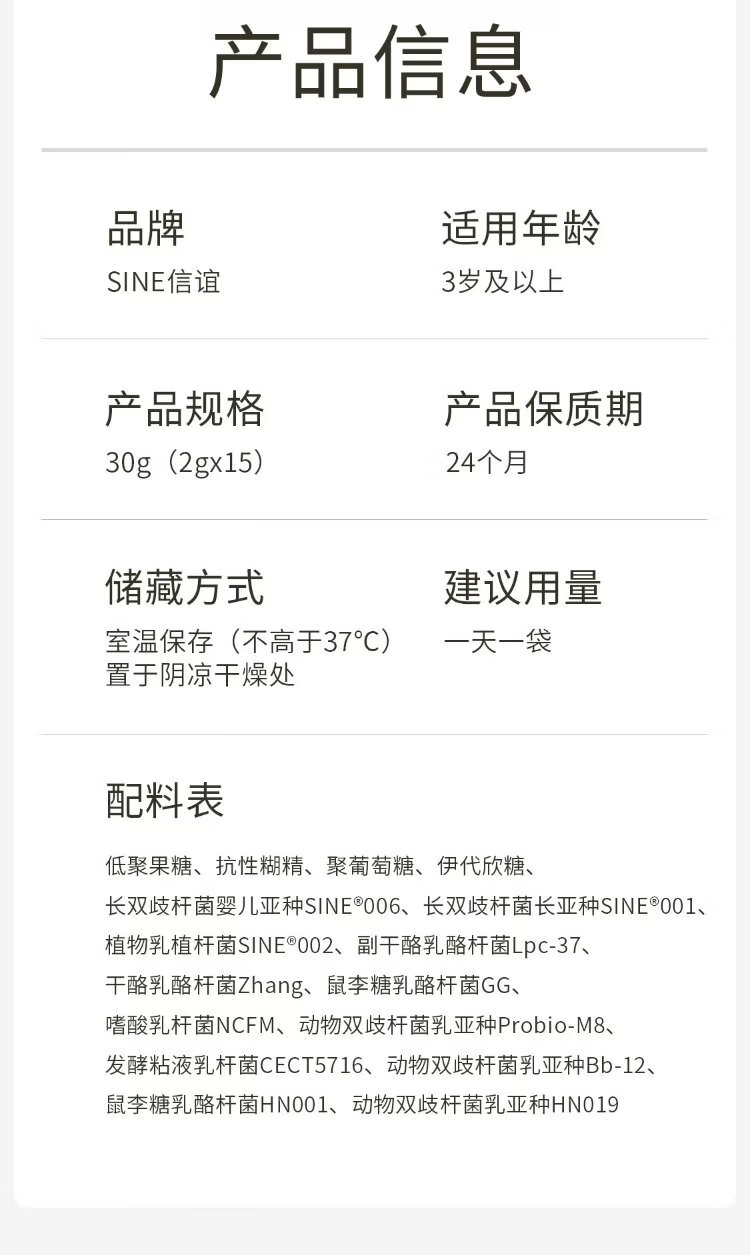 产品信息

品牌
SINE信谊

适用年龄
3岁及以上

产品规格
30g（2gx15）

产品保质期
24个月

储藏方式
室温保存（不高于37°C）
置于阴凉干燥处

建议用量
一天一袋

配料表

低聚果糖、抗性糊精、聚葡萄糖、伊代欣糖、长双歧杆菌婴儿亚种SINE®006、长双歧杆菌长亚种SINE®001、植物乳植杆菌SINE®002、副干酪乳酪杆菌Lpc-37、干酪乳酪杆菌Zhang、鼠李糖乳酪杆菌GG、嗜酸乳杆菌NCFM、动物双歧杆菌乳亚种Probio-M8、发酵粘液乳杆菌CECT5716、动物双歧杆菌乳亚种Bb-12、鼠李糖乳酪杆菌HN001、动物双歧杆菌乳亚种HN019