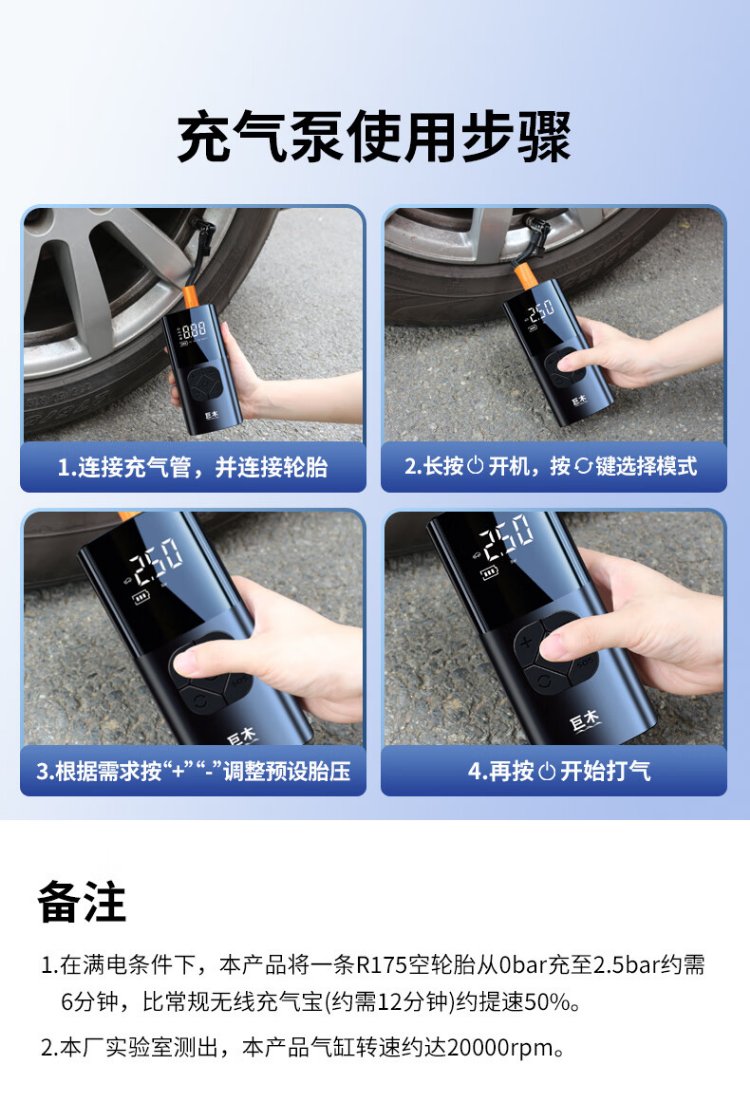 充气泵使用步骤

888
巨木
1.连接充气管，并连接轮胎

250
巨木
2.长按⏻开机，按↻键选择模式

250
巨木
3.根据需求按“+”“-”调整预设胎压

250
4.再按⏻开始打气

备注

1.在满电条件下，本产品将一条R175空轮胎从0bar充至2.5bar约需6分钟，比常规无线充气宝(约需12分钟)约提速50%。

2.本厂实验室测出，本产品气缸转速约达20000rpm。