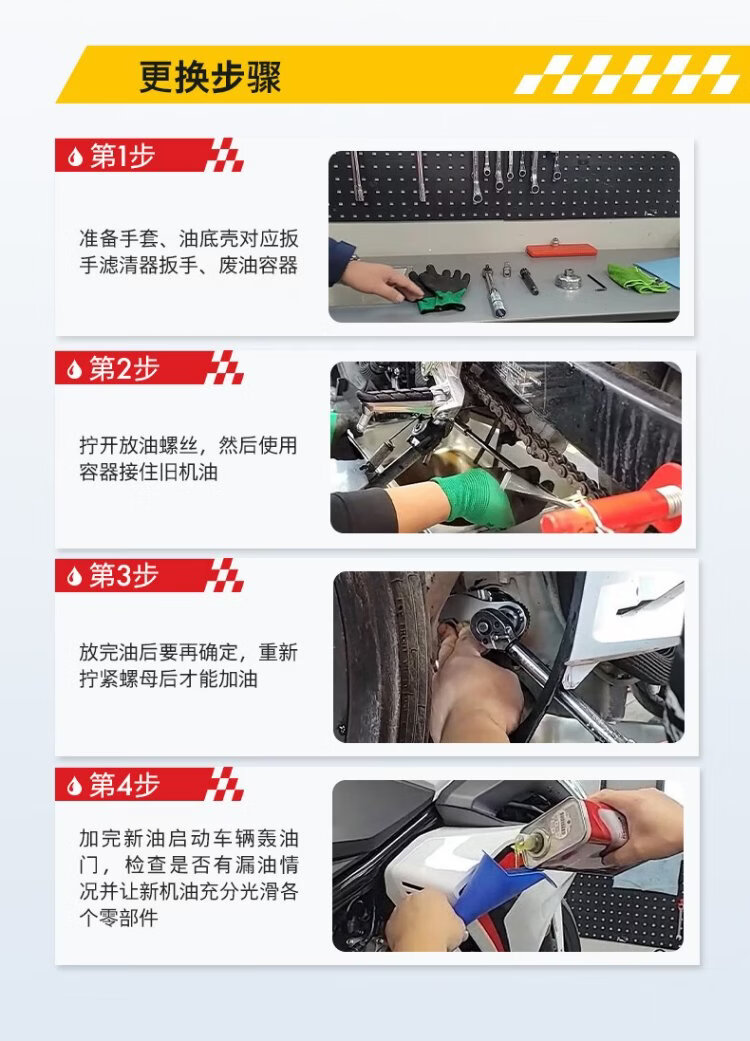 更换步骤

第1步

准备手套、油底壳对应扳手滤清器扳手、废油容器

第2步

拧开放油螺丝，然后使用容器接住旧机油

第3步

放完油后要再确定，重新拧紧螺母后才能加油

第4步

加完新油启动车辆轰油门，检查是否有漏油情况并让新机油充分光滑各个零部件