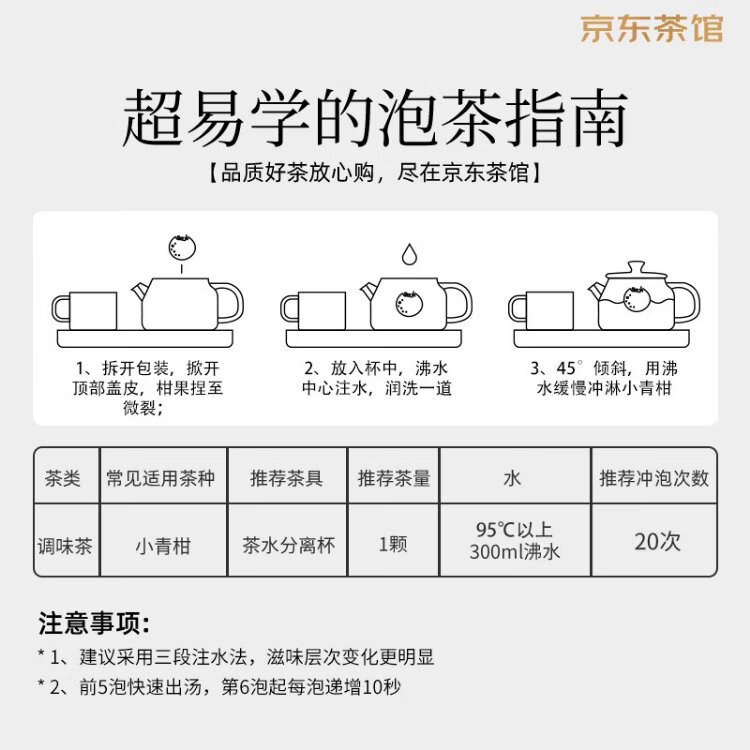 京东茶馆

超易学的泡茶指南

【品质好茶放心购，尽在京东茶馆】

1、拆开包装，掀开顶部盖皮，柑果捏至微裂；

2、放入杯中，沸水中心注水，润洗一道

3、45°倾斜，用沸水缓慢冲淋小青柑

| 茶类 | 常见适用茶种 | 推荐茶具 | 推荐茶量 | 水 | 推荐冲泡次数 |
|---|---|---|---|---|---|
| 调味茶 | 小青柑 | 茶水分离杯 | 1颗 | 95℃以上 300ml沸水 | 20次 |

注意事项：

* 1、建议采用三段注水法，滋味层次变化更明显

* 2、前5泡快速出汤，第6泡起每泡递增10秒