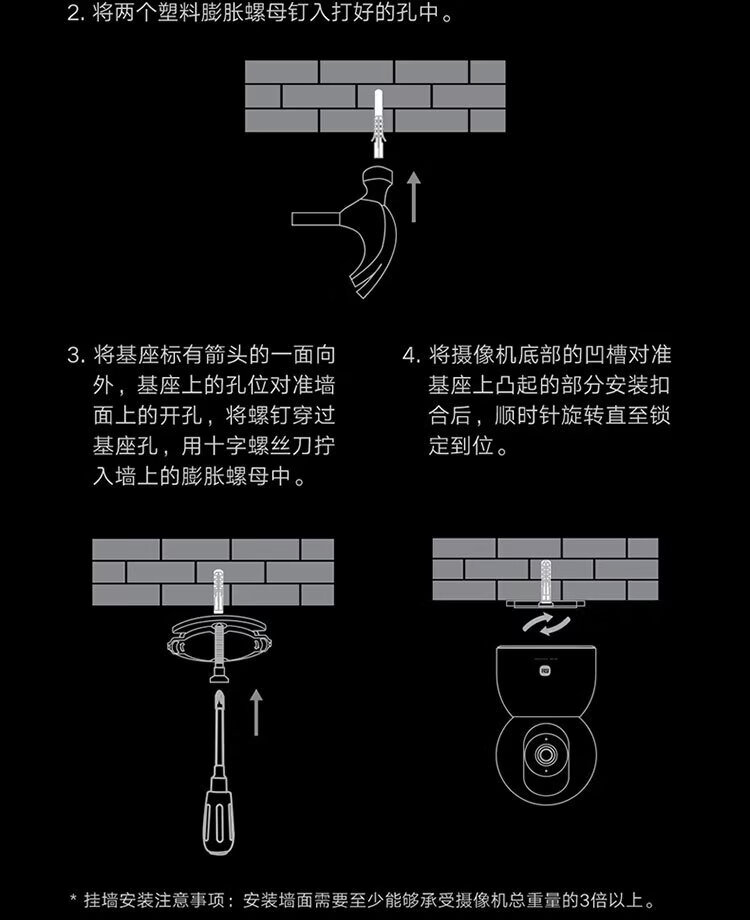 2. 将两个塑料膨胀螺母钉入打好的孔中。

3. 将基座标有箭头的一面向外，基座上的孔位对准墙面上的开孔，将螺钉穿过基座孔，用十字螺丝刀拧入墙上的膨胀螺母中。

4. 将摄像机底部的凹槽对准基座上凸起的部分安装扣合后，顺时针旋转直至锁定到位。

* 挂墙安装注意事项：安装墙面需要至少能够承受摄像机总重量的3倍以上。