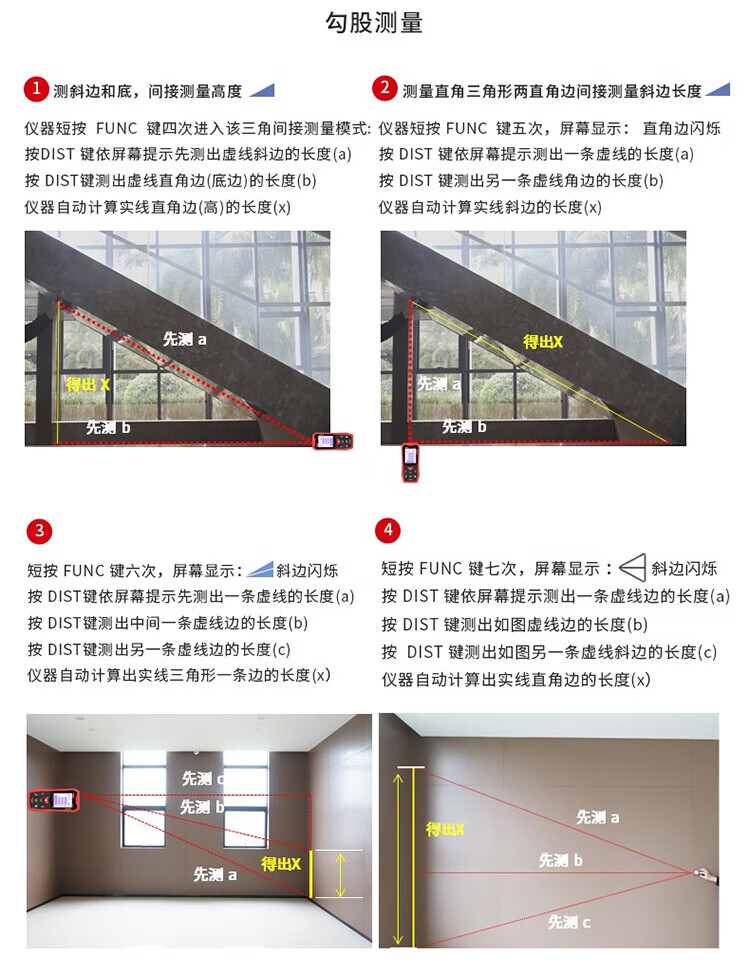 勾股测量

1 测斜边和底，间接测量高度

仪器短按 FUNC 键四次进入该三角间接测量模式:
按DIST 键依屏幕提示先测出虚线斜边的长度(a)
按 DIST键测出虚线直角边(底边)的长度(b)
仪器自动计算实线直角边(高)的长度(x)

先测 a
得出 X
先测 b

2 测量直角三角形两直角边间接测量斜边长度

仪器短按 FUNC 键五次，屏幕显示： 直角边闪烁
按 DIST 键依屏幕提示测出一条虚线的长度(a)
按 DIST 键测出另一条虚线角边的长度(b)
仪器自动计算实线斜边的长度(x)

得出X
先测 a
先测 b

3

短按 FUNC 键六次，屏幕显示： 斜边闪烁
按 DIST键依屏幕提示先测出一条虚线的长度(a)
按 DIST键测出中间一条虚线边的长度(b)
按 DIST键测出另一条虚线边的长度(c)
仪器自动计算出实线三角形一条边的长度(x)

先测 c
先测 b
先测 a
得出X

4

短按 FUNC 键七次，屏幕显示： 斜边闪烁
按 DIST 键依屏幕提示测出一条虚线边的长度(a)
按 DIST 键测出如图虚线边的长度(b)
按 DIST 键测出如图另一条虚线斜边的长度(c)
仪器自动计算出实线直角边的长度(x)

得出X
先测 a
先测 b
先测 c